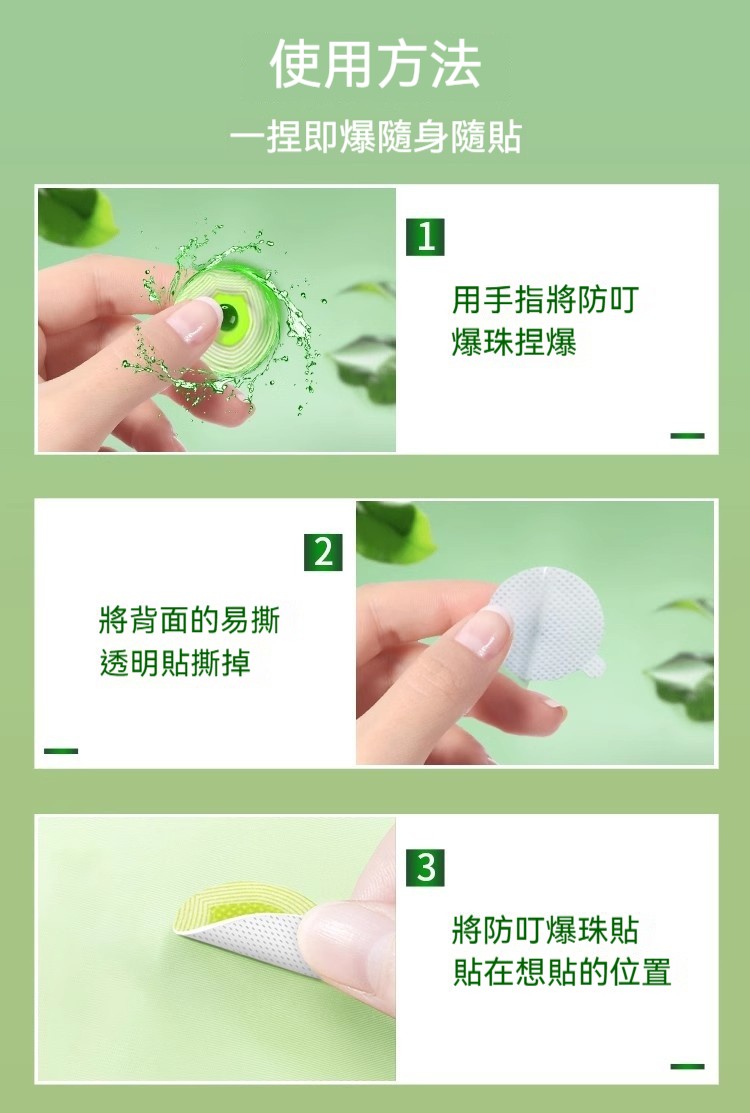 使用方法

一捏即爆隨身隨貼

1

用手指將防叮爆珠捏爆

2

將背面的易撕透明貼撕掉

3

將防叮爆珠貼貼在想貼的位置