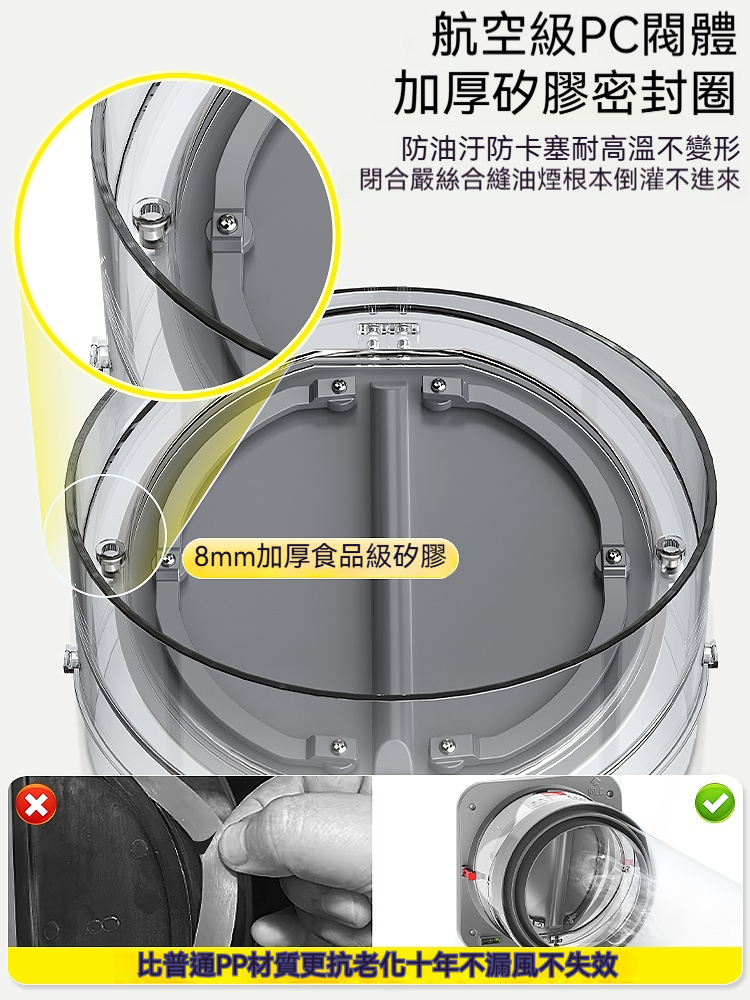 航空級PC閥體
加厚矽膠密封圈

防油汙防卡塞耐高溫不變形
閉合嚴絲合縫油煙根本倒灌不進來

8mm加厚食品級矽膠

比普通PP材質更抗老化十年不漏風不失效