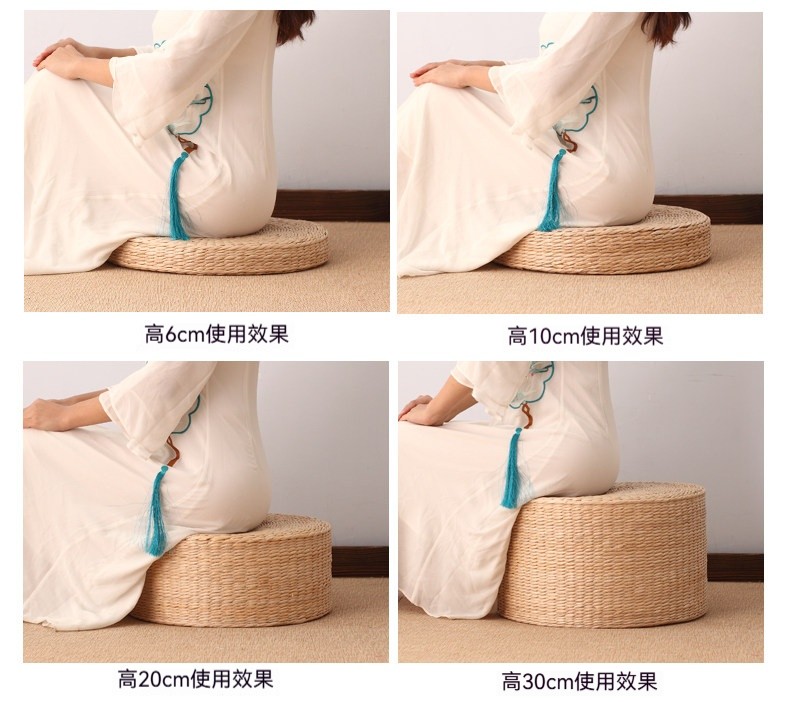 高6cm使用效果

高10cm使用效果

高20cm使用效果

高30cm使用效果