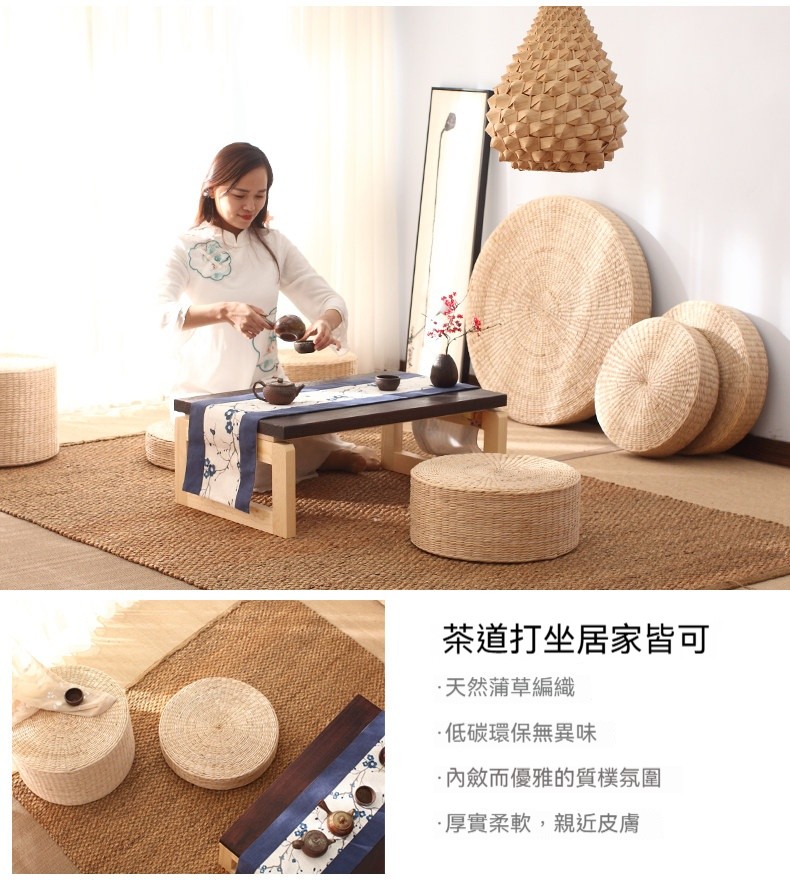 茶道打坐居家皆可

·天然蒲草編織

·低碳環保無異味

·內斂而優雅的質樸氛圍

·厚實柔軟，親近皮膚