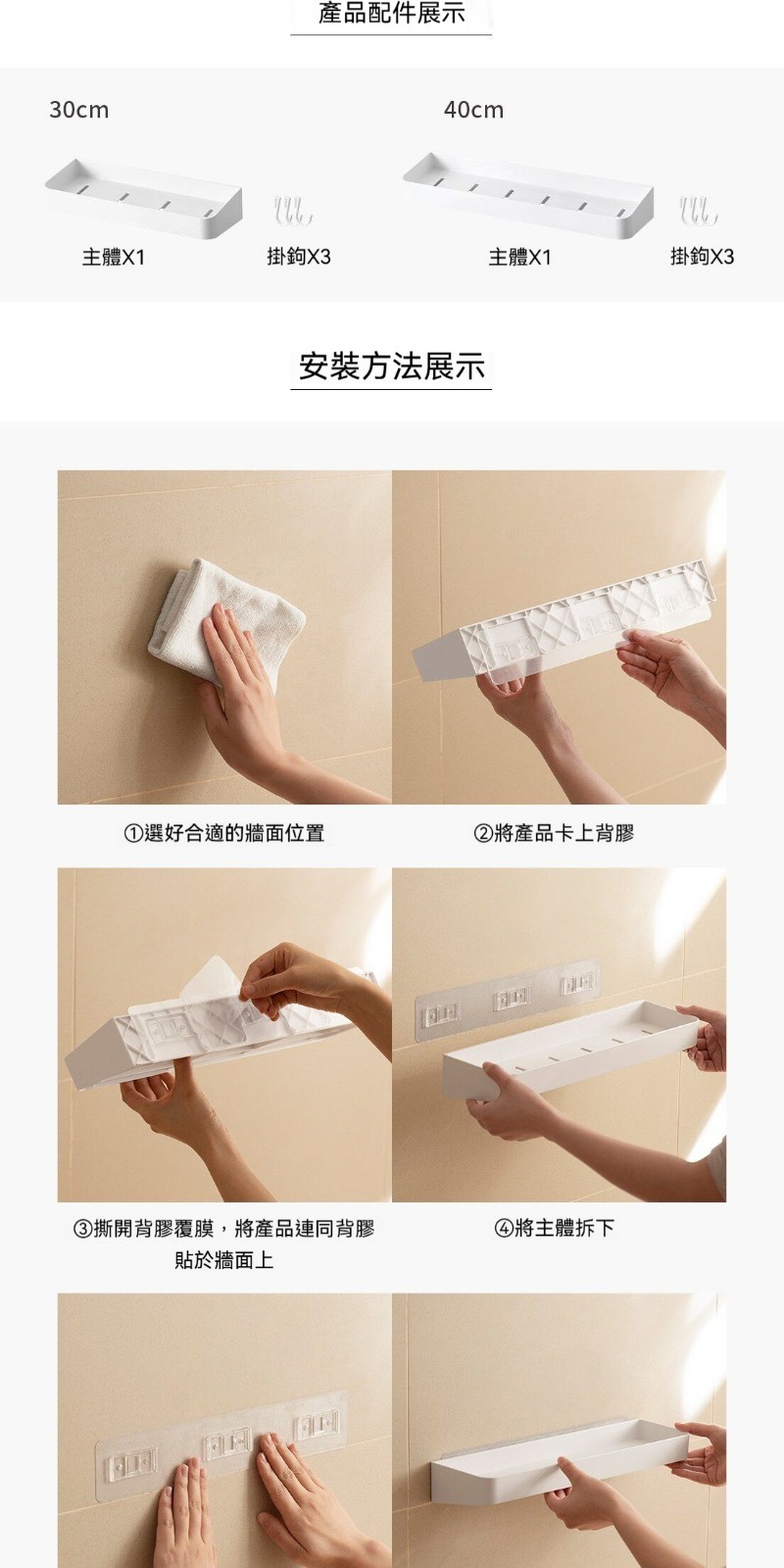 產品配件展示

30cm

主體X1

掛鉤X3

40cm

主體X1

掛鉤X3

安裝方法展示

①選好合適的牆面位置

②將產品卡上背膠

③撕開背膠覆膜，將產品連同背膠貼於牆面上

④將主體拆下