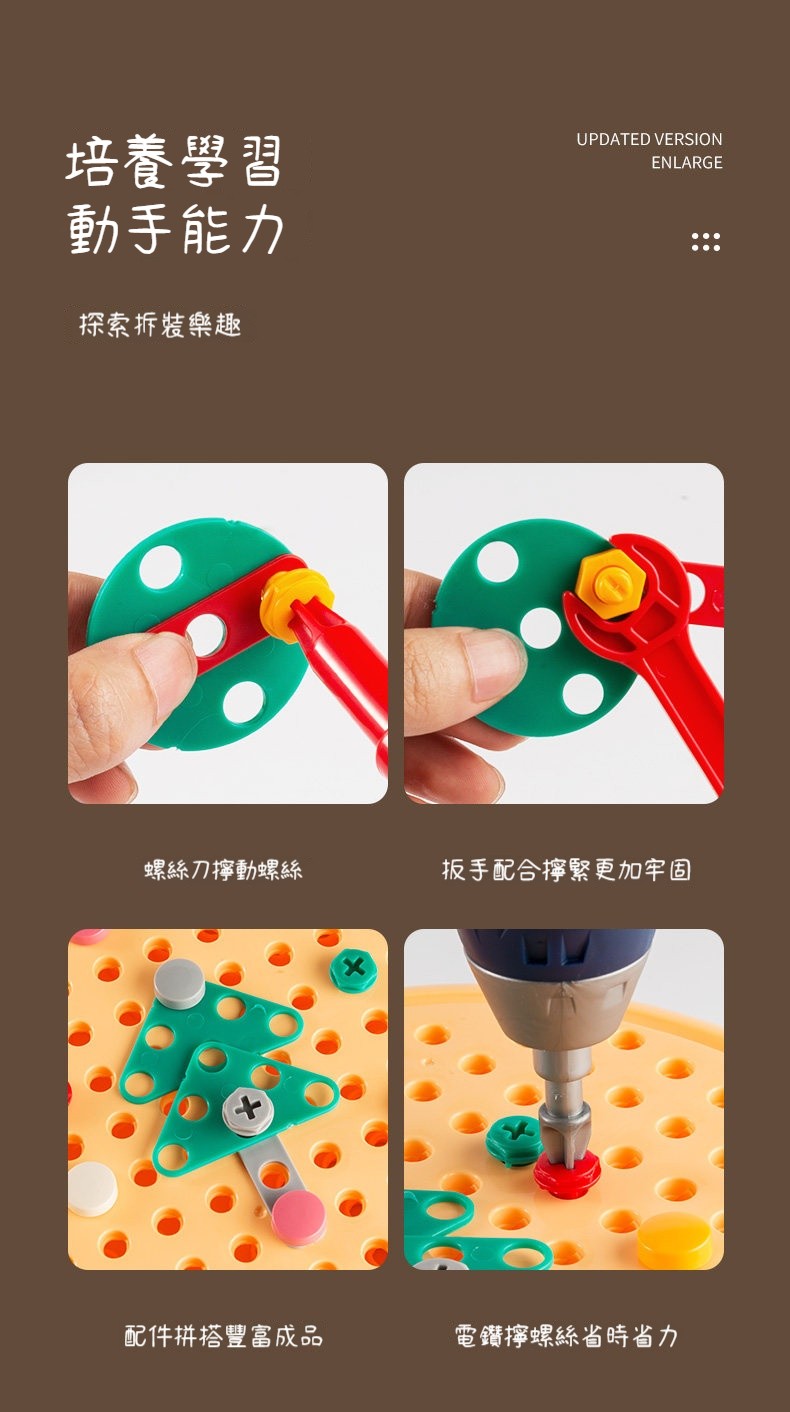 培養學習
動手能力

UPDATED VERSION
ENLARGE

探索拆裝樂趣

螺絲刀擰動螺絲

扳手配合擰緊更加牢固

配件拼搭豐富成品

電鑽擰螺絲省時省力