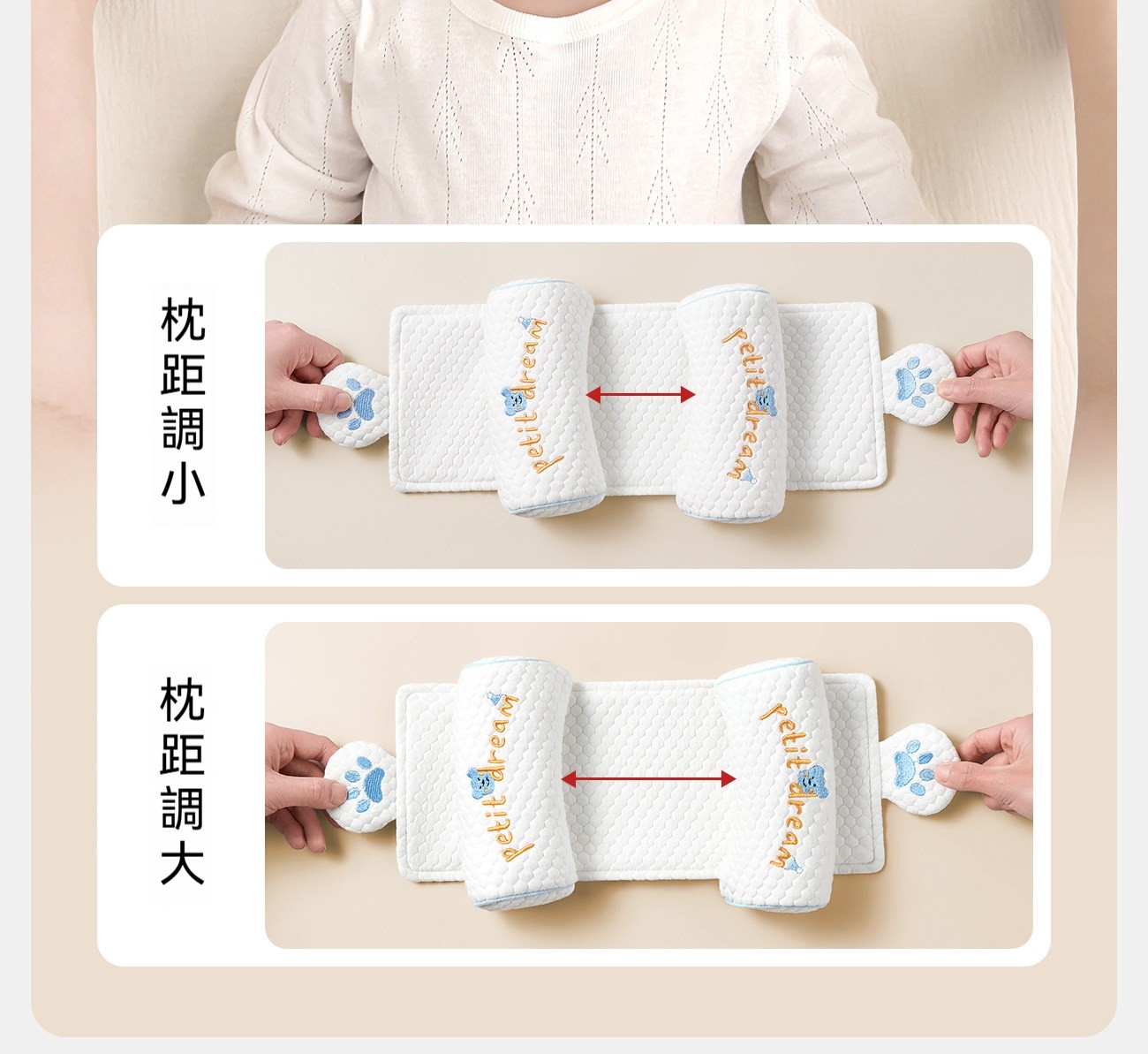 枕距調小

petit dream

petit dream

枕距調大

petit dream

petit dream