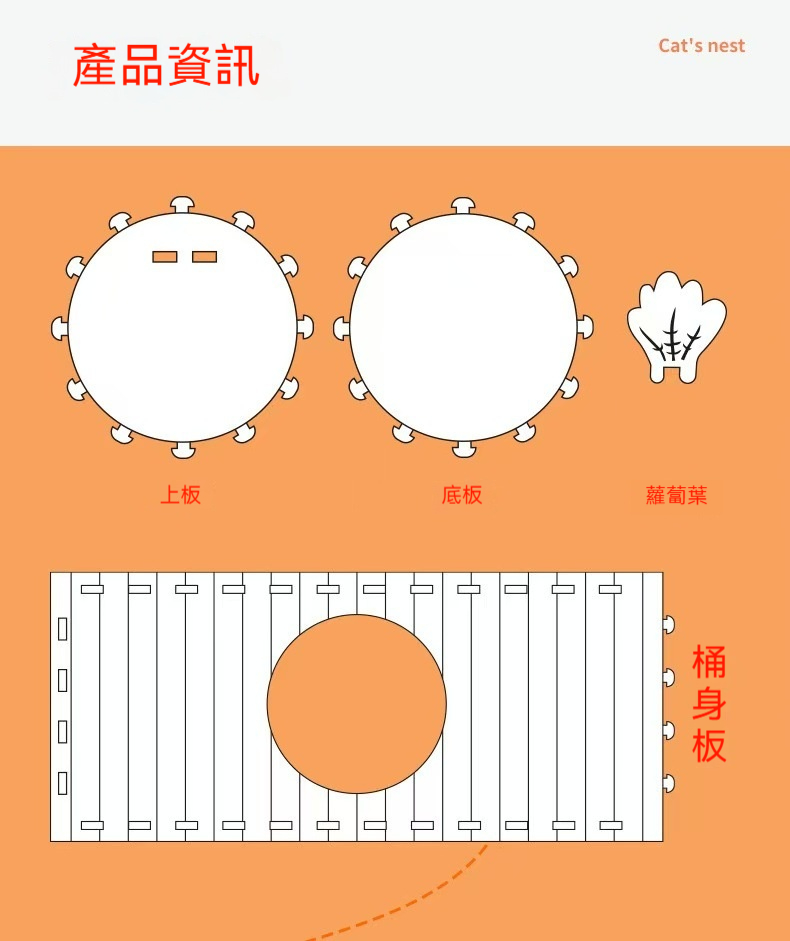 產品資訊

Cat's nest

上板

底板

蘿蔔葉

桶身板