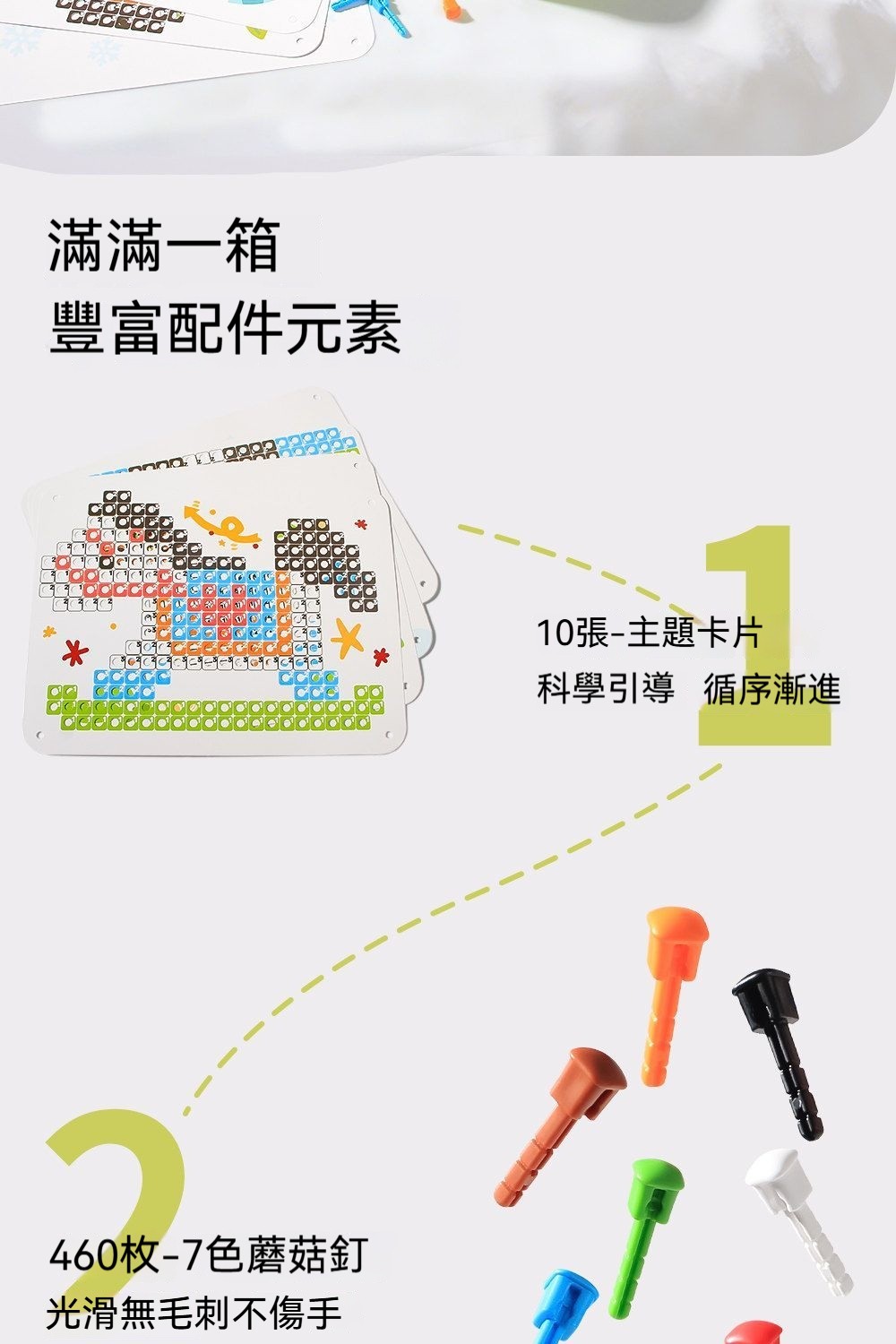 滿滿一箱
豐富配件元素

1

10張-主題卡片
科學引導 循序漸進

2

460枚-7色蘑菇釘
光滑無毛刺不傷手