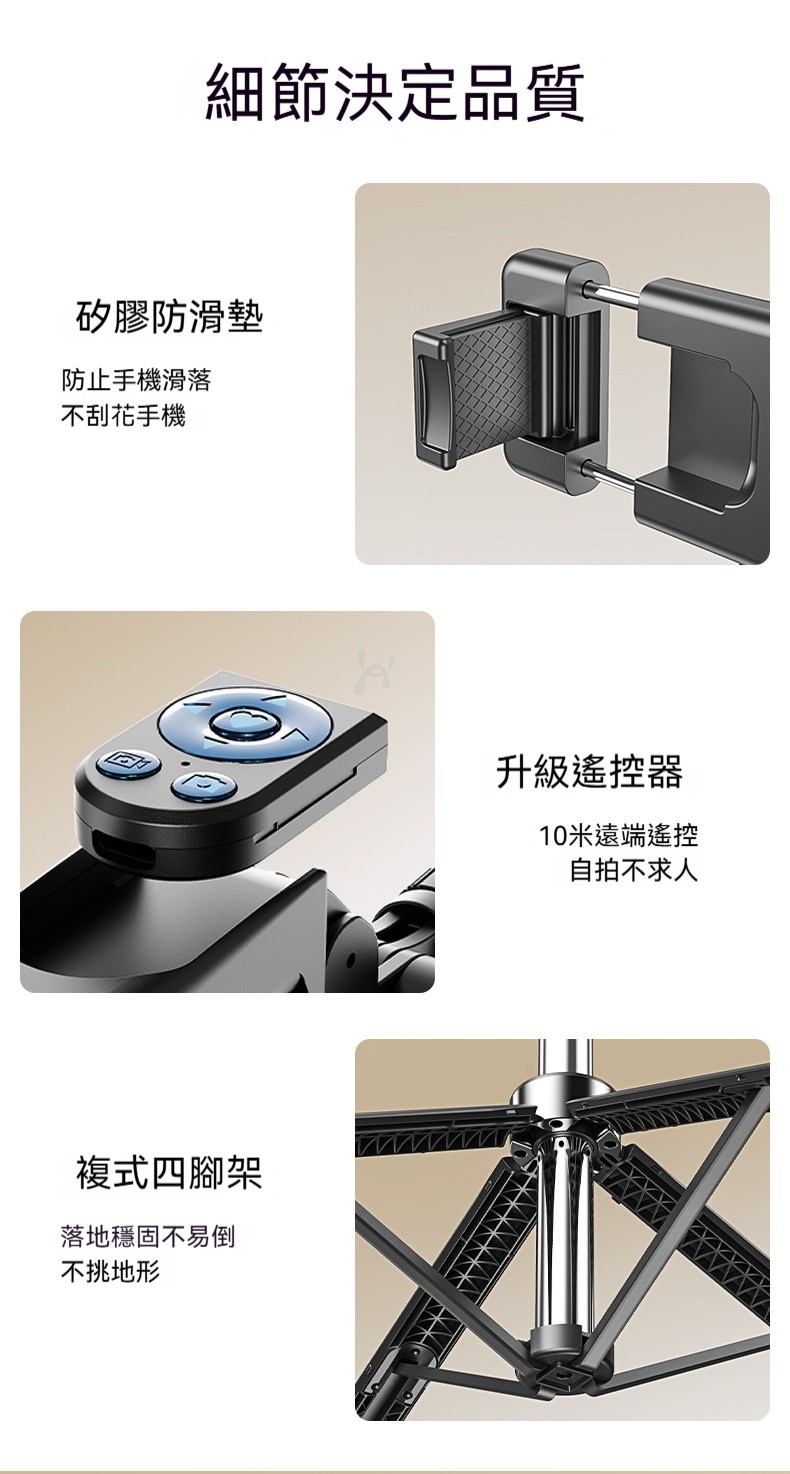 細節決定品質

矽膠防滑墊

防止手機滑落
不刮花手機

升級遙控器

10米遠端遙控
自拍不求人

複式四腳架

落地穩固不易倒
不挑地形