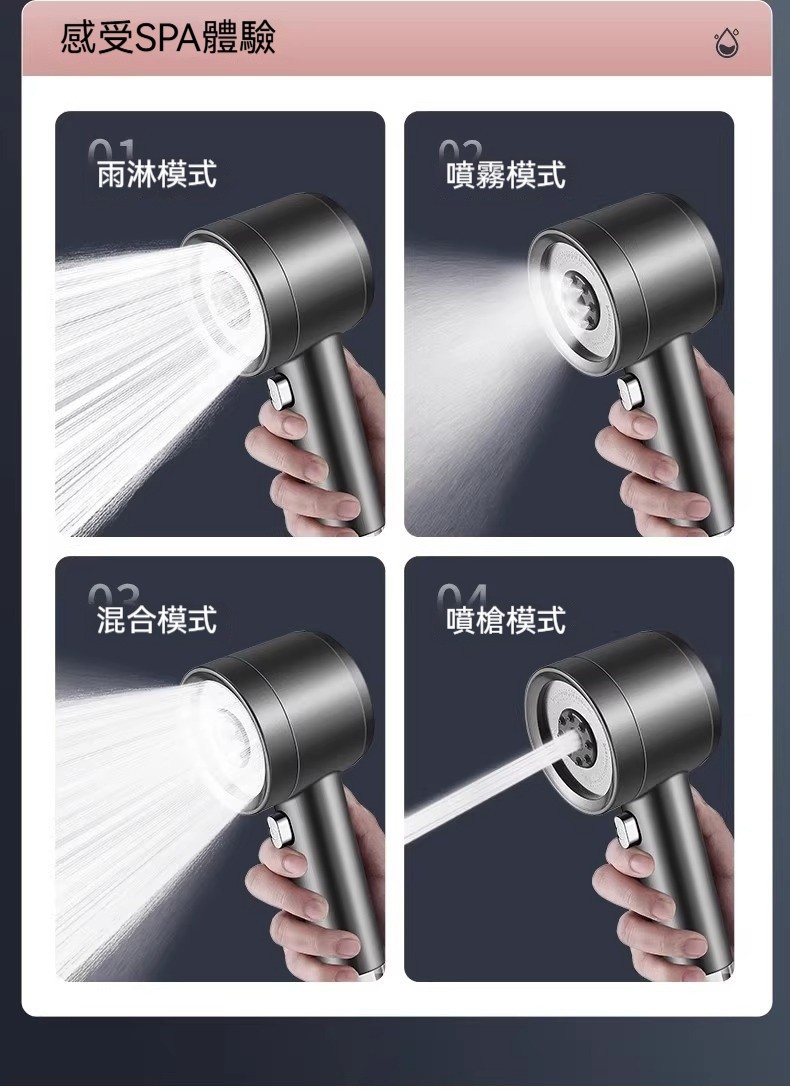 感受SPA體驗

01
雨淋模式

02
噴霧模式

03
混合模式

04
噴槍模式