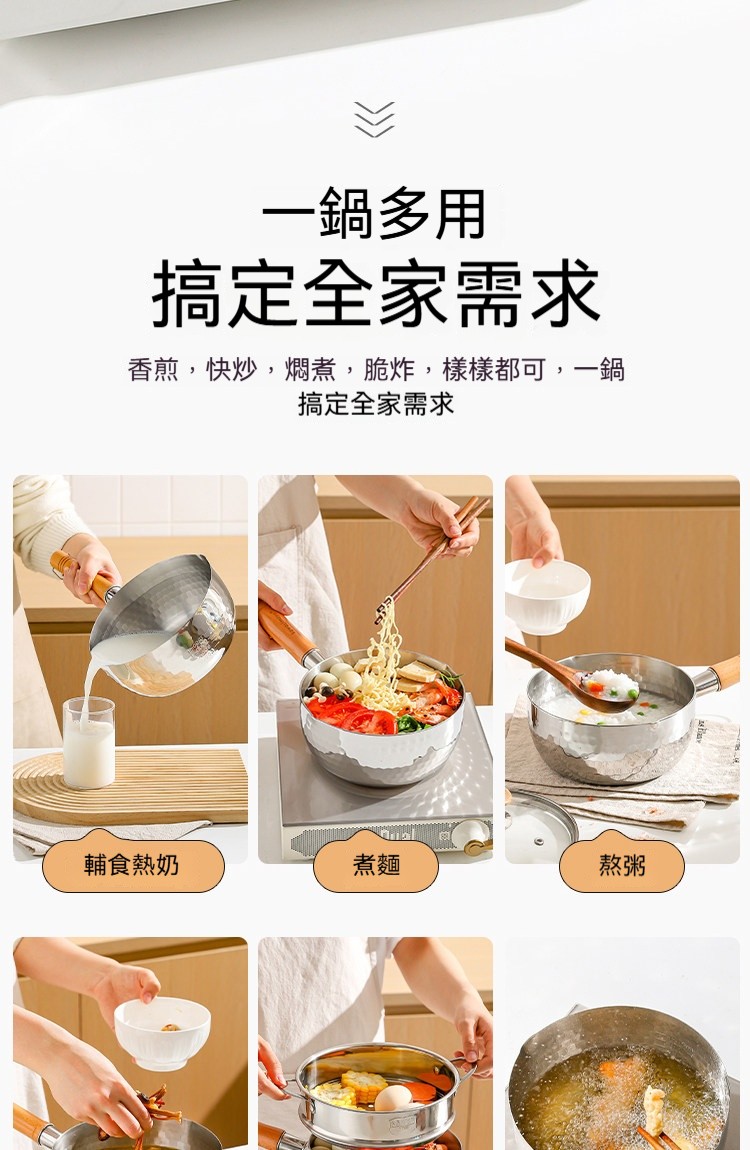 一鍋多用

搞定全家需求

香煎，快炒，燜煮，脆炸，樣樣都可，一鍋搞定全家需求

輔食熱奶

煮麵

熬粥