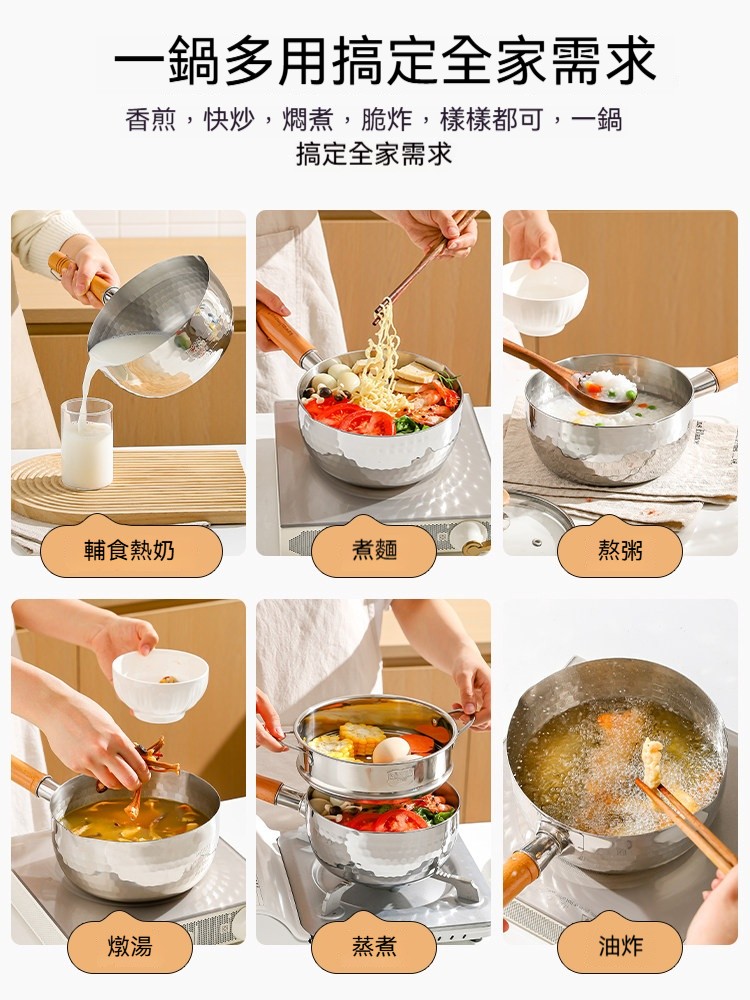 一鍋多用搞定全家需求

香煎，快炒，燜煮，脆炸，樣樣都可，一鍋搞定全家需求

輔食熱奶

煮麵

熬粥

燉湯

蒸煮

油炸