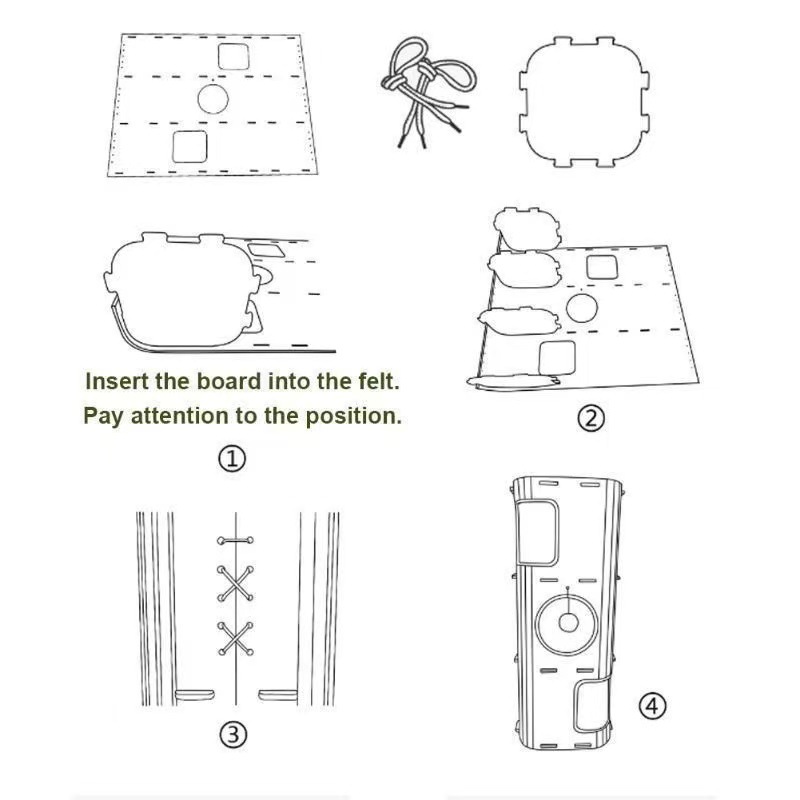 Insert the board into the felt.
Pay attention to the position.

①

②

③

④