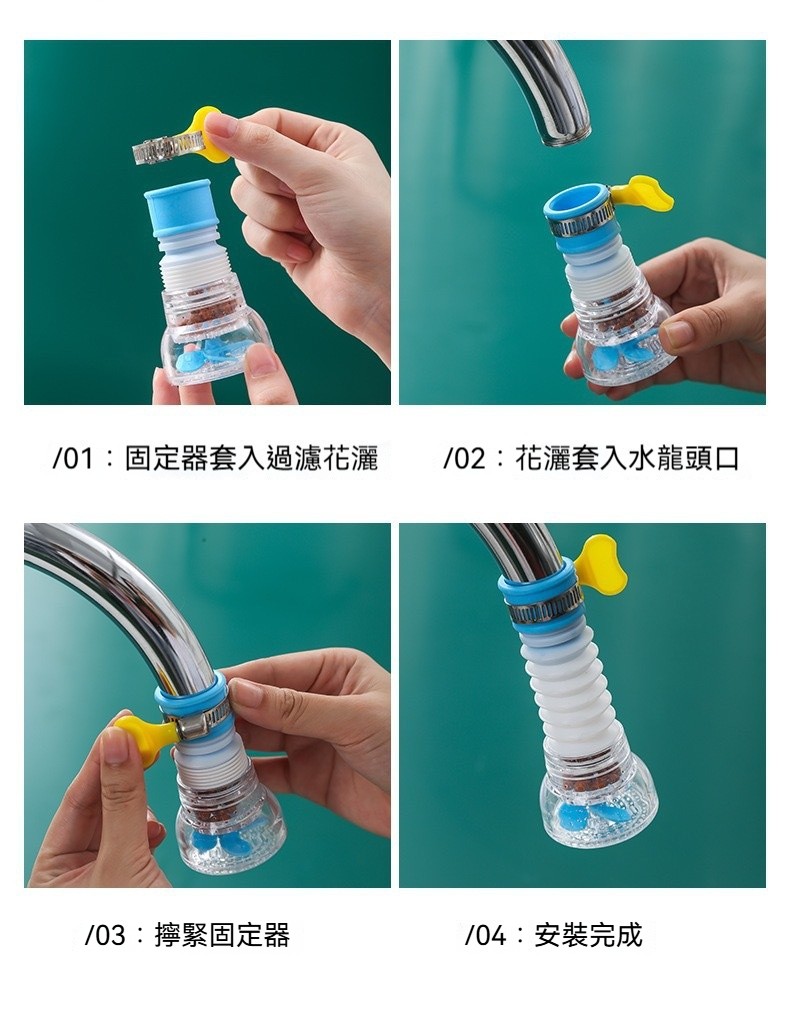 /01：固定器套入過濾花灑

/02：花灑套入水龍頭口

/03：擰緊固定器

/04：安裝完成