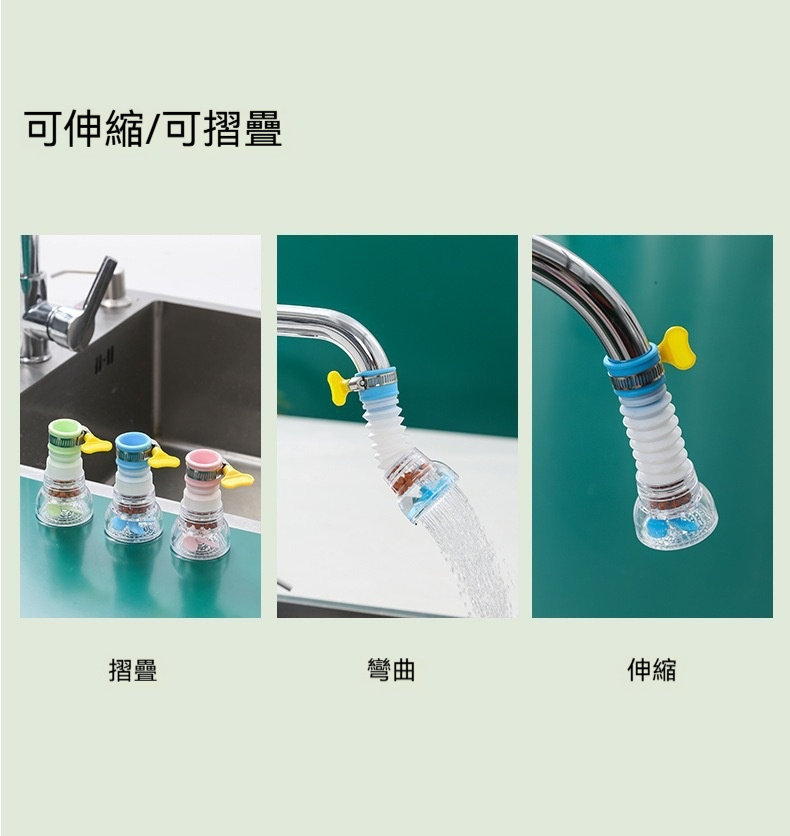 可伸縮/可摺疊

摺疊

彎曲

伸縮