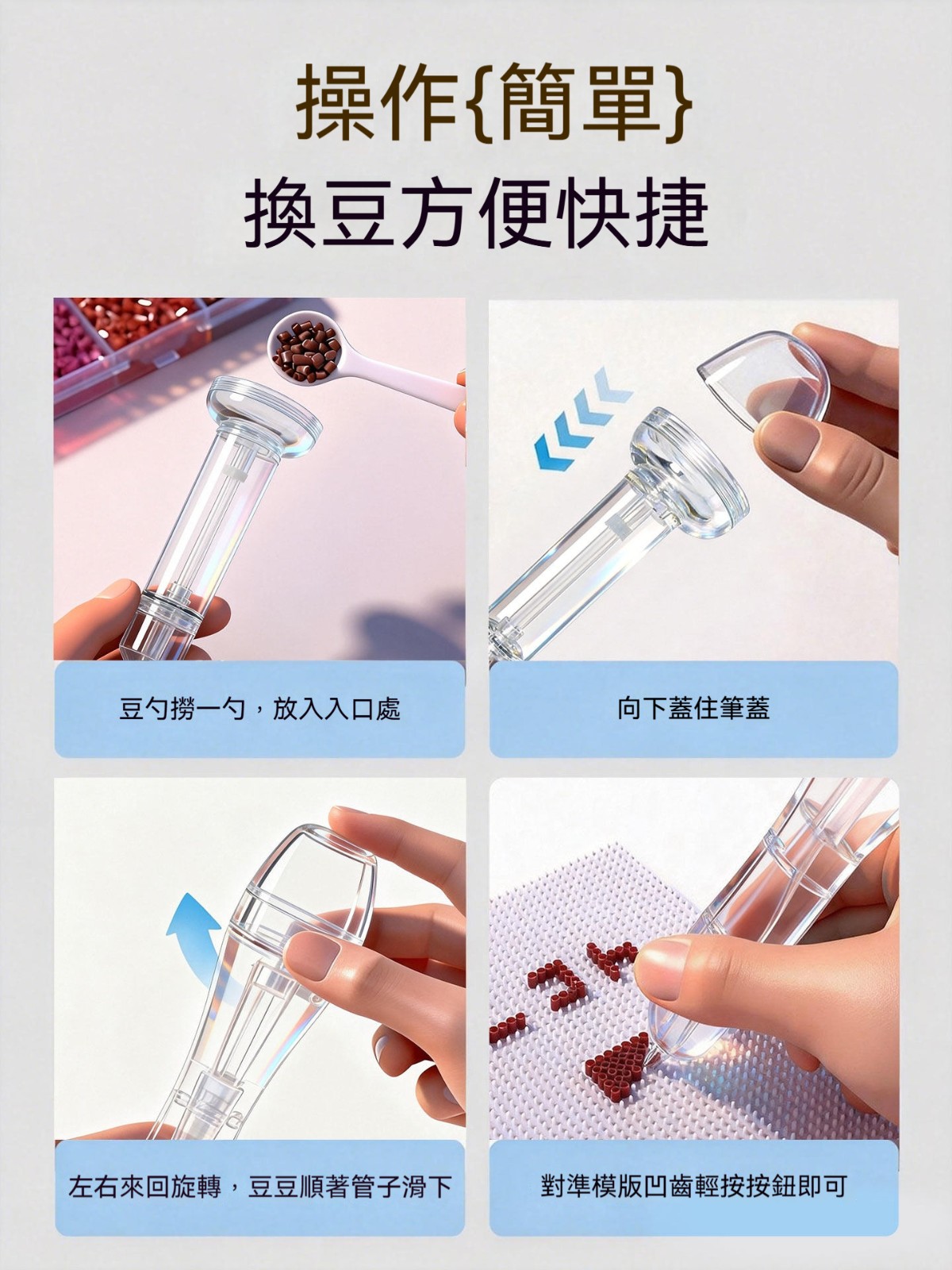 操作{簡單}
換豆方便快捷

豆勺撈一勺，放入入口處

向下蓋住筆蓋

左右來回旋轉，豆豆順著管子滑下

對準模版凹齒輕按按鈕即可