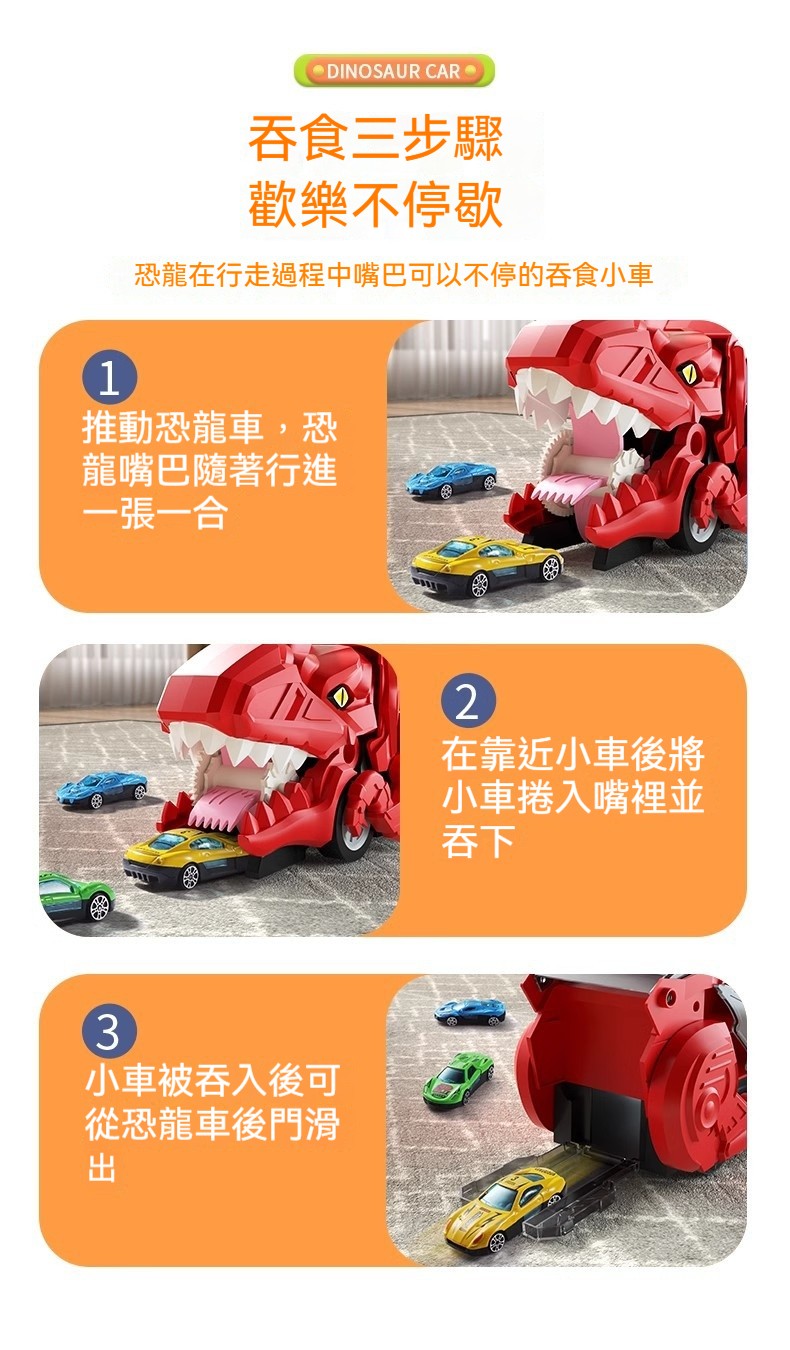 DINOSAUR CAR

吞食三步驟
歡樂不停歇

恐龍在行走過程中嘴巴可以不停的吞食小車

1
推動恐龍車，恐龍嘴巴隨著行進一張一合

2
在靠近小車後將小車捲入嘴裡並吞下

3
小車被吞入後可從恐龍車後門滑出