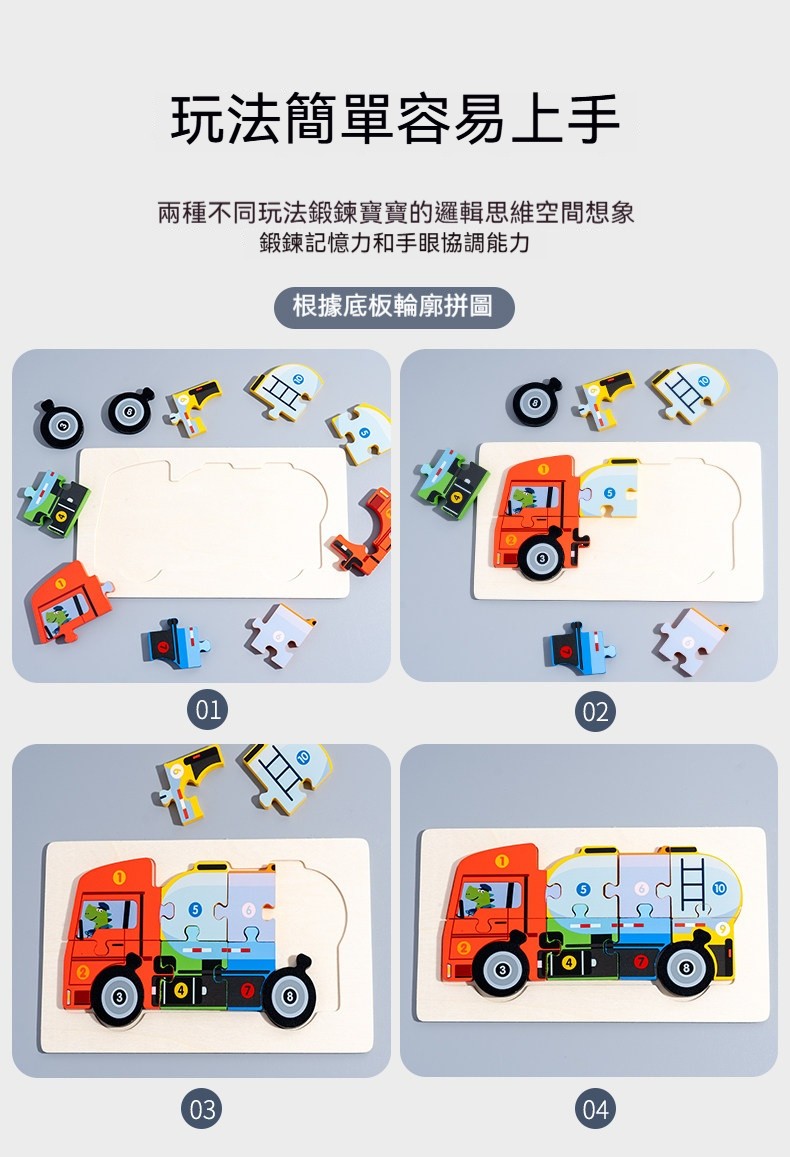 玩法簡單容易上手

兩種不同玩法鍛鍊寶寶的邏輯思維空間想象
鍛鍊記憶力和手眼協調能力

根據底板輪廓拼圖

01

02

03

04