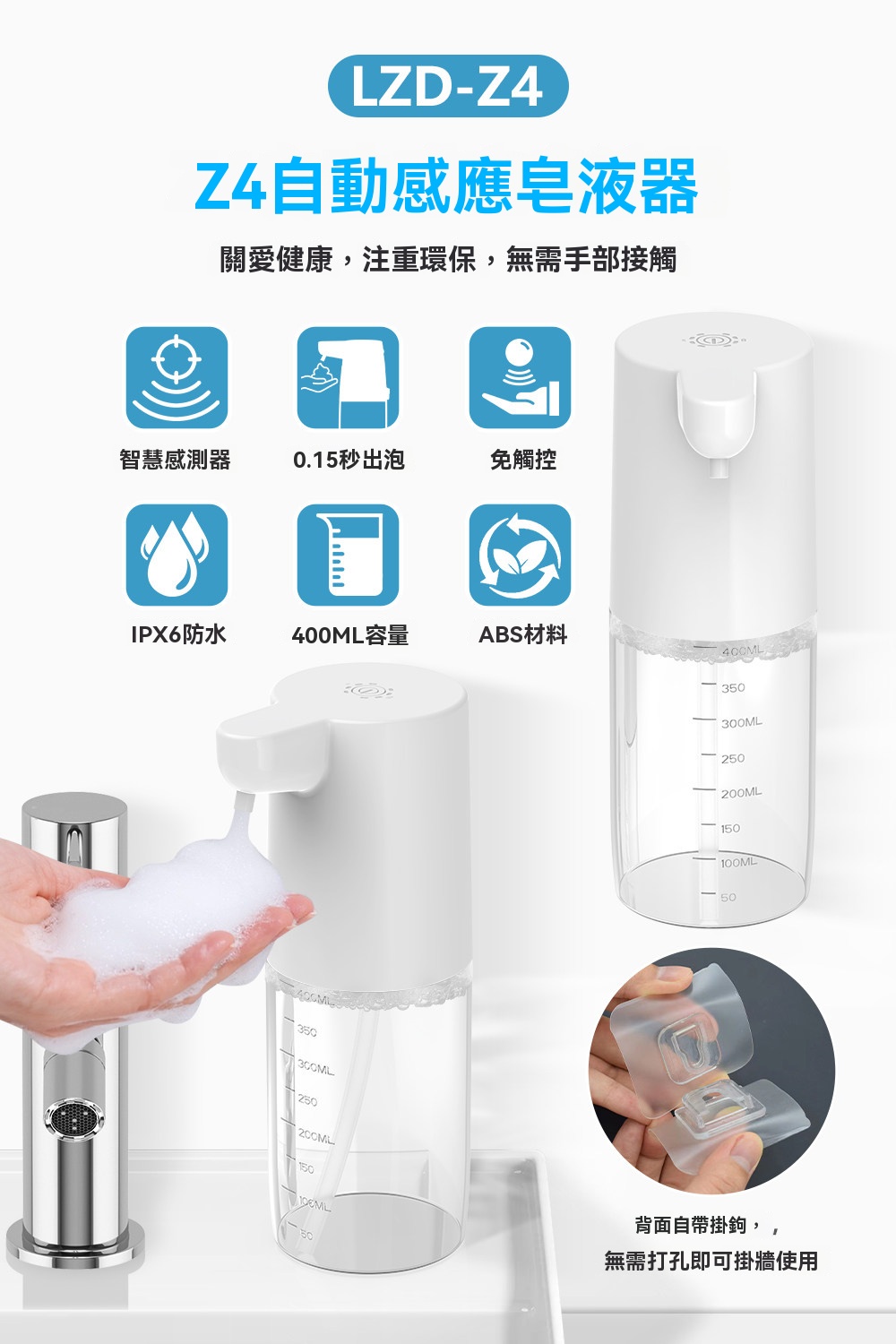 LZD-Z4

Z4自動感應皂液器

關愛健康，注重環保，無需手部接觸

智慧感測器

0.15秒出泡

免觸控

IPX6防水

400ML容量

ABS材料

400ML
350
300ML
250
200ML
150
100ML
50

400ML
350
300ML
250
200ML
150
100ML
50

背面自帶掛鉤，，
無需打孔即可掛牆使用