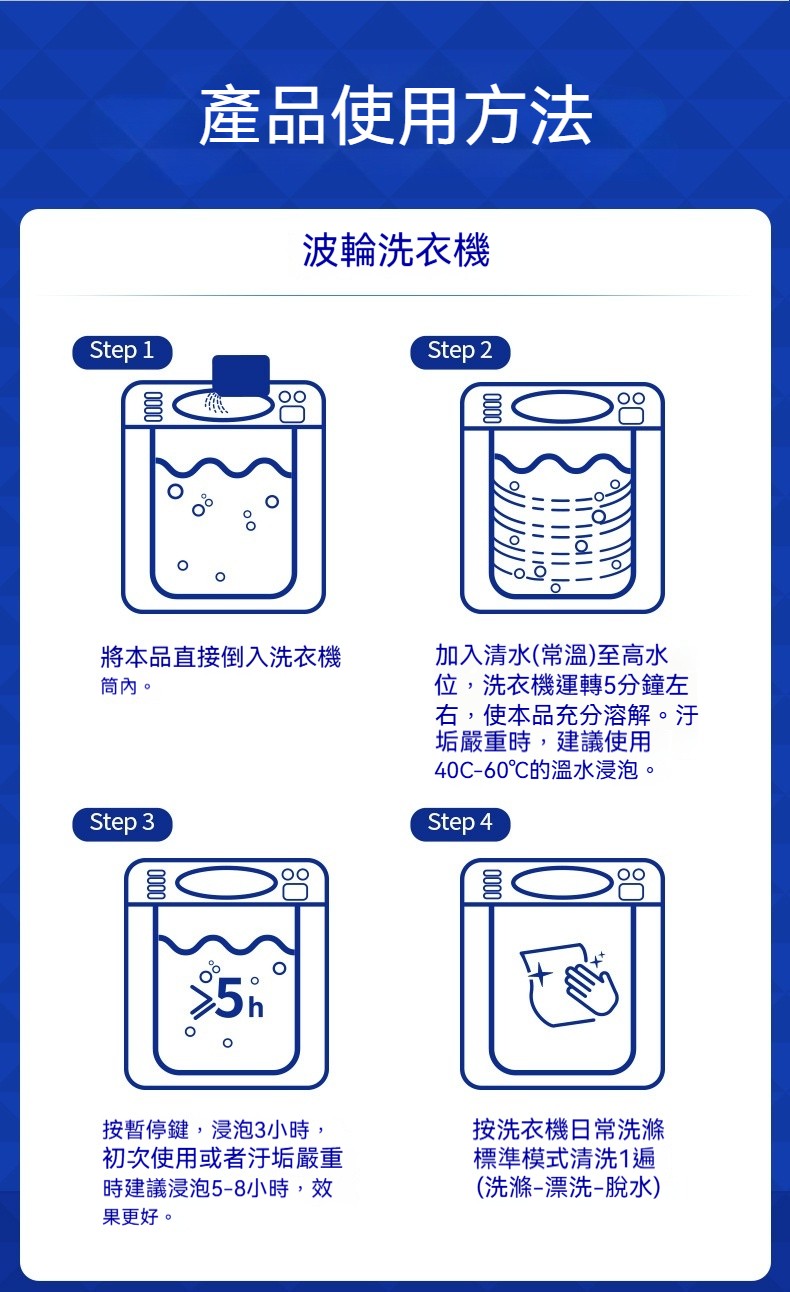 產品使用方法

波輪洗衣機

Step 1

將本品直接倒入洗衣機筒內。

Step 2

加入清水(常溫)至高水位，洗衣機運轉5分鐘左右，使本品充分溶解。汙垢嚴重時，建議使用40C-60℃的溫水浸泡。

Step 3

≥5h

按暫停鍵，浸泡3小時，初次使用或者汙垢嚴重時建議浸泡5-8小時，效果更好。

Step 4

按洗衣機日常洗滌標準模式清洗1遍(洗滌-漂洗-脫水)