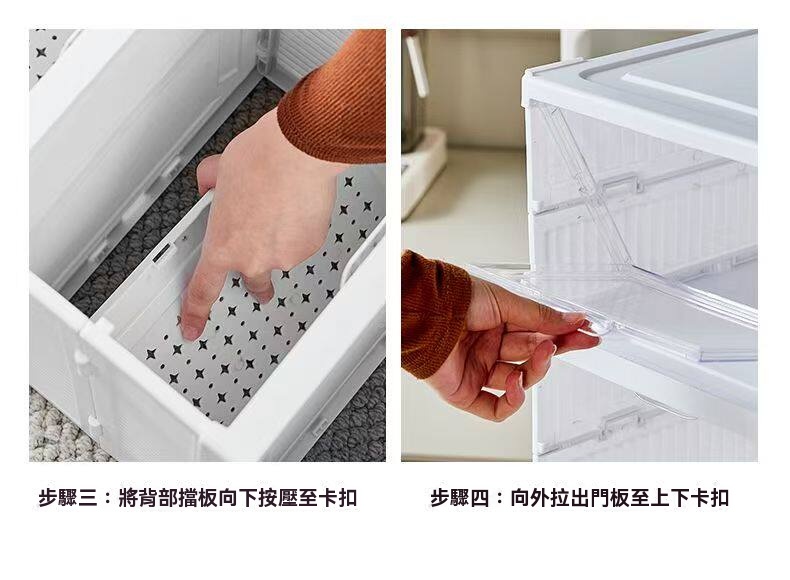 步驟三：將背部擋板向下按壓至卡扣

步驟四：向外拉出門板至上下卡扣