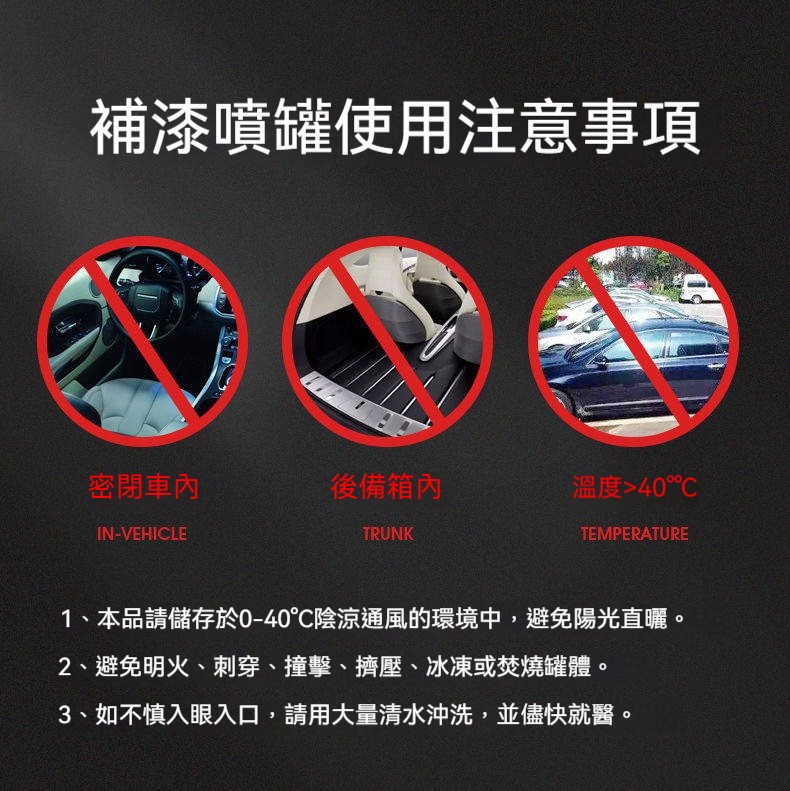 補漆噴罐使用注意事項

密閉車內

IN-VEHICLE

後備箱內

TRUNK

溫度>40℃

TEMPERATURE

1、本品請儲存於0-40℃陰涼通風的環境中，避免陽光直曬。

2、避免明火、刺穿、撞擊、擠壓、冰凍或焚燒罐體。

3、如不慎入眼入口，請用大量清水沖洗，並儘快就醫。