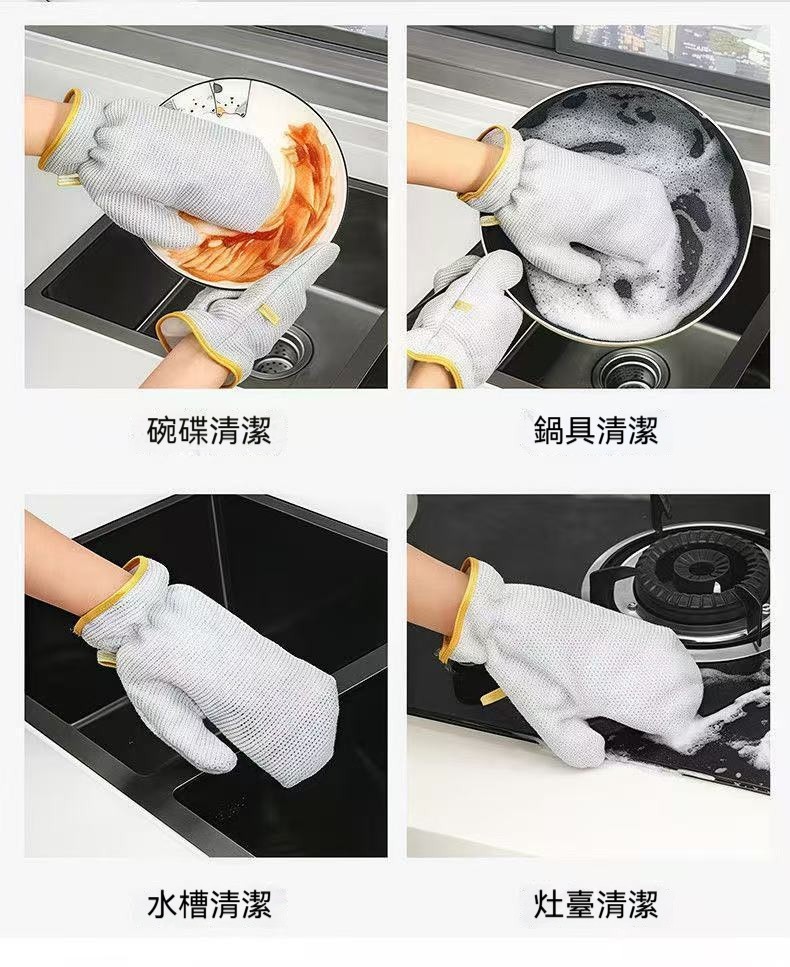 碗碟清潔

鍋具清潔

水槽清潔

灶臺清潔