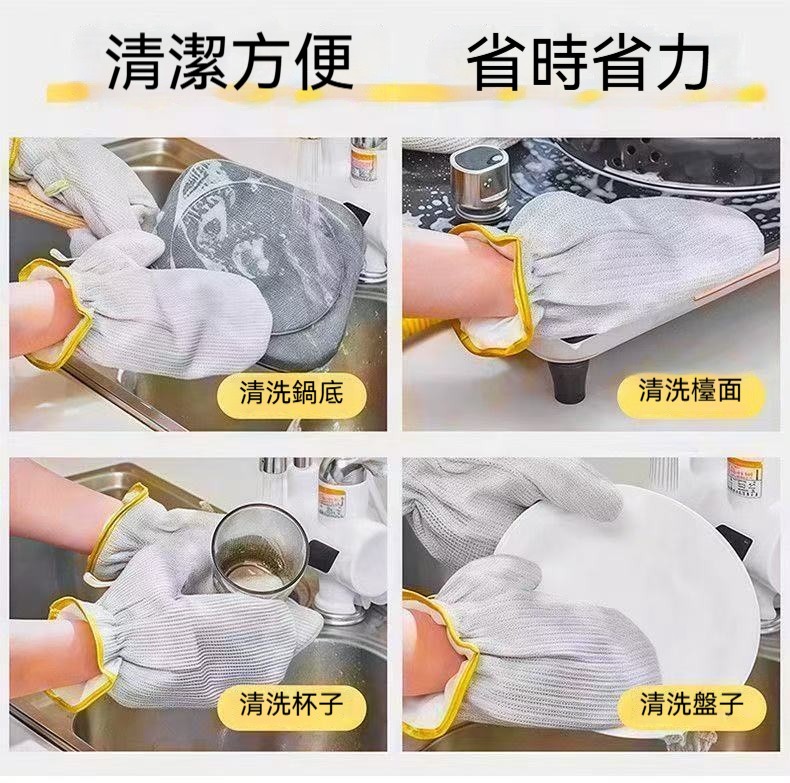 清潔方便　省時省力

清洗鍋底

清洗檯面

清洗杯子

清洗盤子