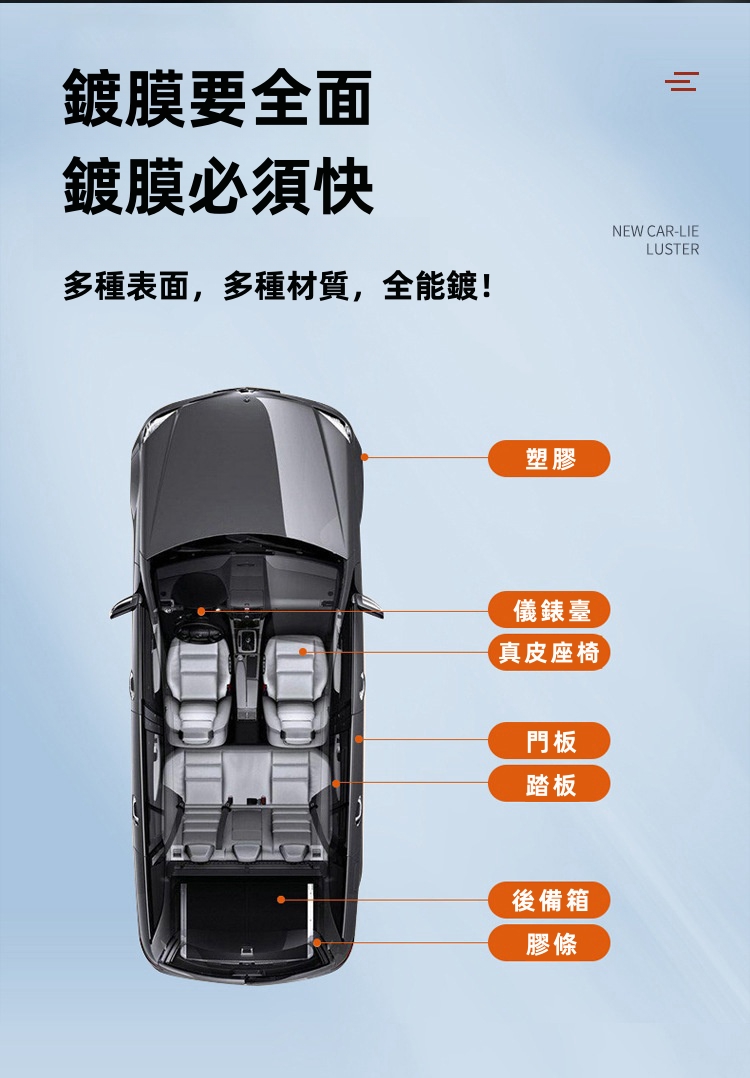 鍍膜要全面
鍍膜必須快

NEW CAR-LIE
LUSTER

多種表面，多種材質，全能鍍！

塑膠

儀錶臺

真皮座椅

門板

踏板

後備箱

膠條