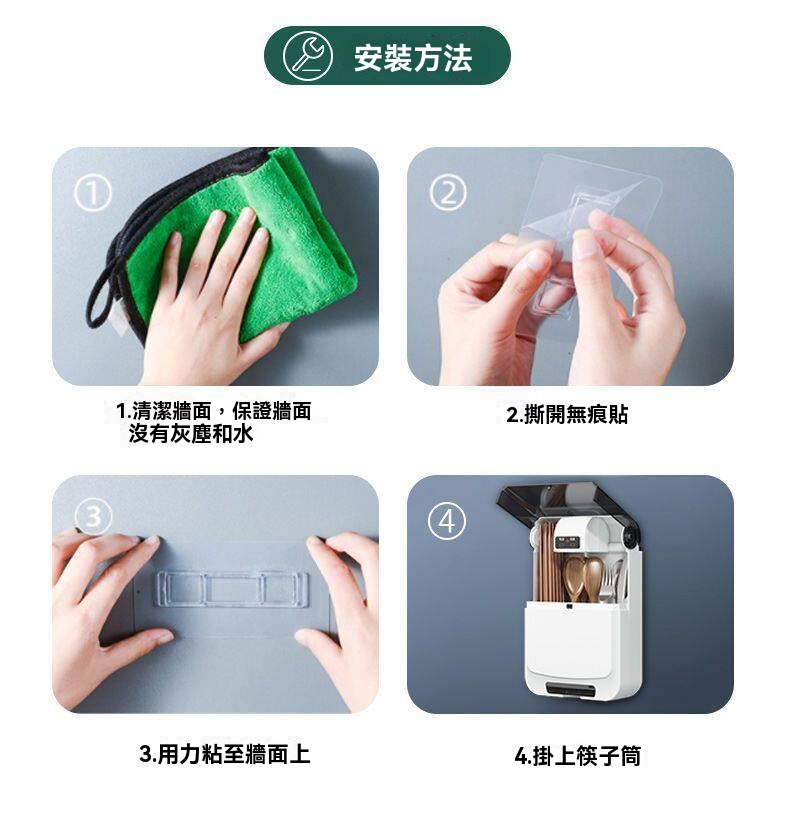 安裝方法

①

②

1.清潔牆面，保證牆面沒有灰塵和水

2.撕開無痕貼

③

④

3.用力粘至牆面上

4.掛上筷子筒