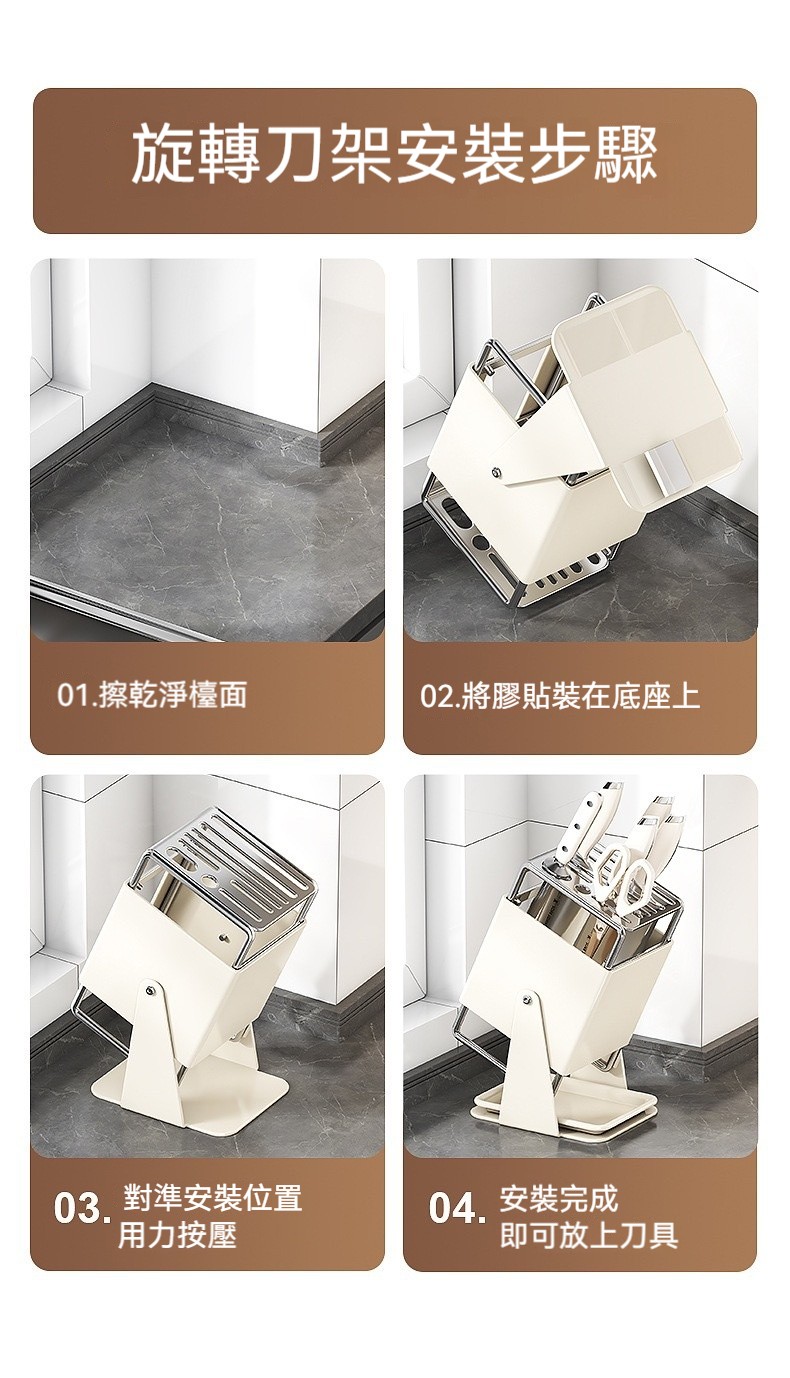 旋轉刀架安裝步驟

01.擦乾淨檯面

02.將膠貼裝在底座上

03. 對準安裝位置
用力按壓

04. 安裝完成
即可放上刀具