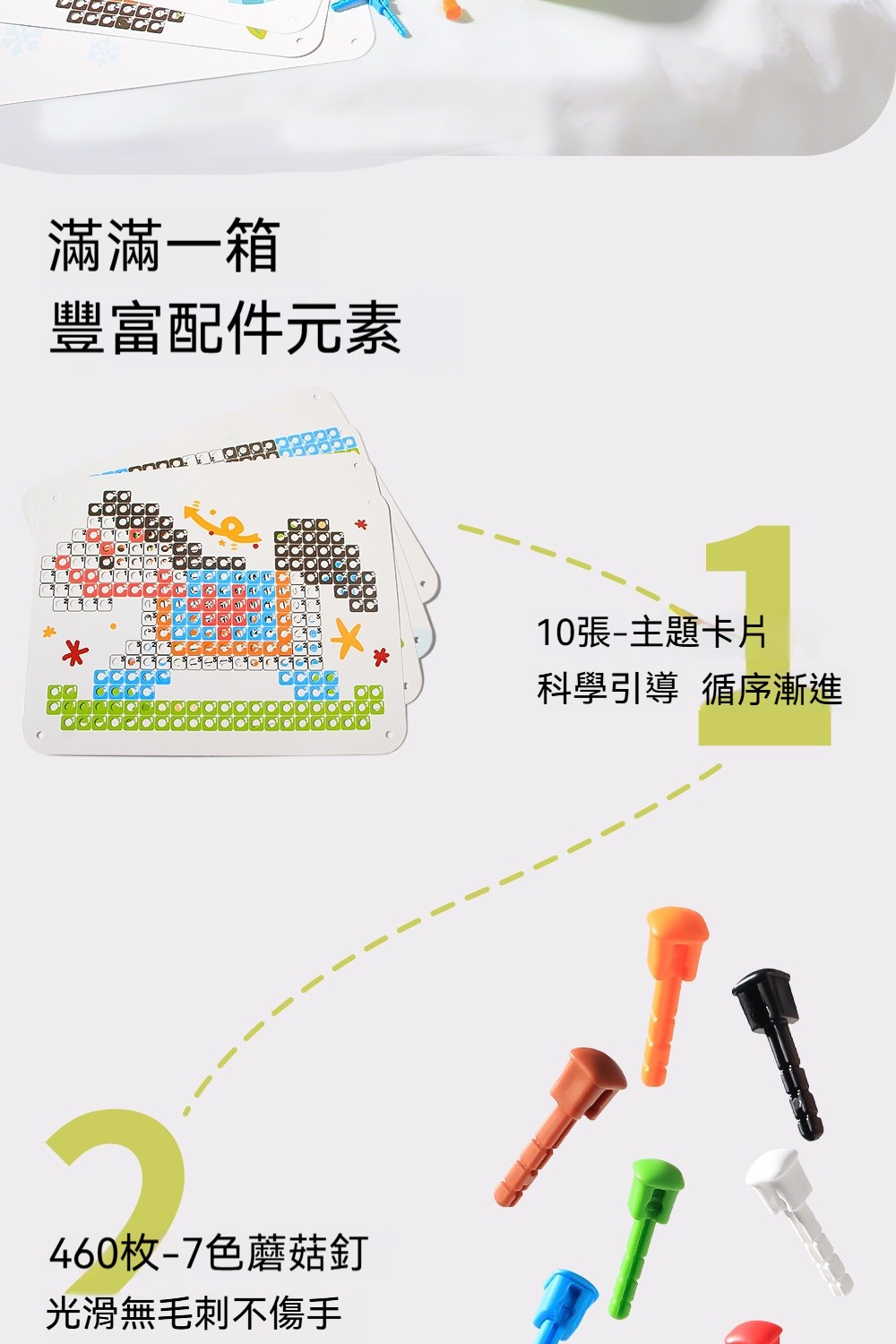 滿滿一箱
豐富配件元素

1

10張-主題卡片
科學引導 循序漸進

2

460枚-7色蘑菇釘
光滑無毛刺不傷手