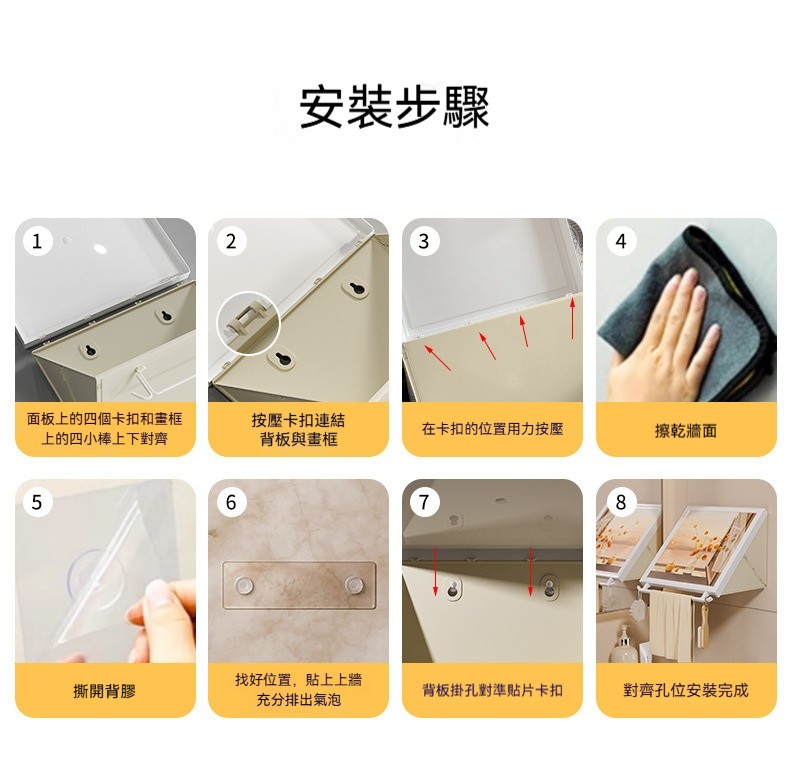 安裝步驟

1
面板上的四個卡扣和畫框上的四小棒上下對齊

2
按壓卡扣連結背板與畫框

3
在卡扣的位置用力按壓

4
擦乾牆面

5
撕開背膠

6
找好位置，貼上上牆充分排出氣泡

7
背板掛孔對準貼片卡扣

8
對齊孔位安裝完成