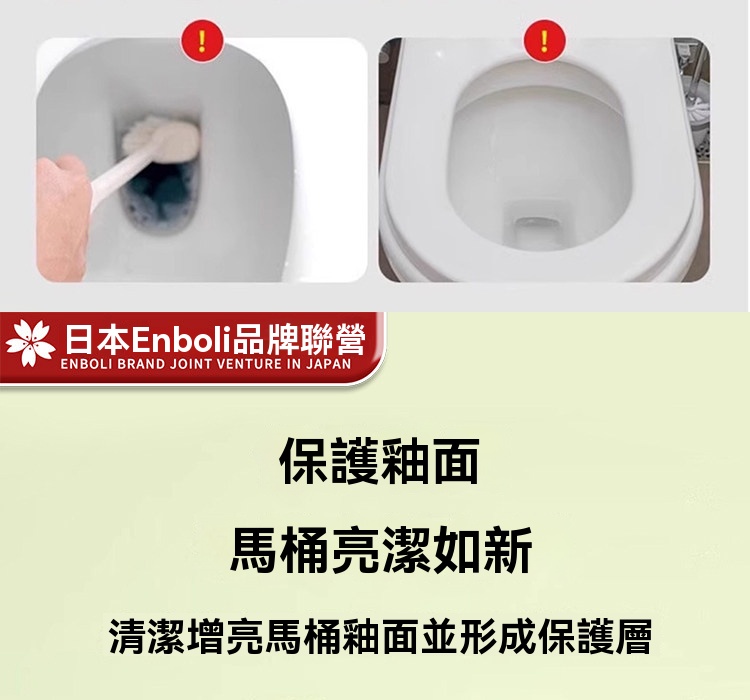 !

!

日本Enboli品牌聯營
ENBOLI BRAND JOINT VENTURE IN JAPAN

保護釉面

馬桶亮潔如新

清潔增亮馬桶釉面並形成保護層