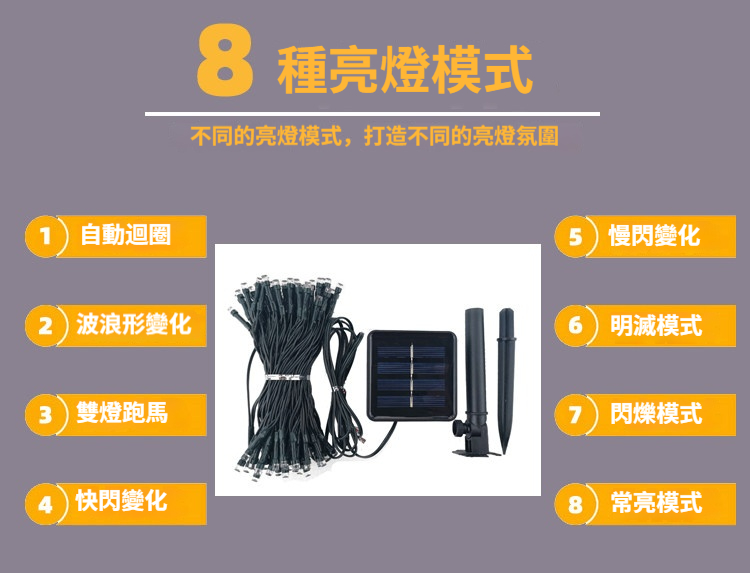 8 種亮燈模式

不同的亮燈模式，打造不同的亮燈氛圍

1 自動迴圈

2 波浪形變化

3 雙燈跑馬

4 快閃變化

5 慢閃變化

6 明滅模式

7 閃爍模式

8 常亮模式