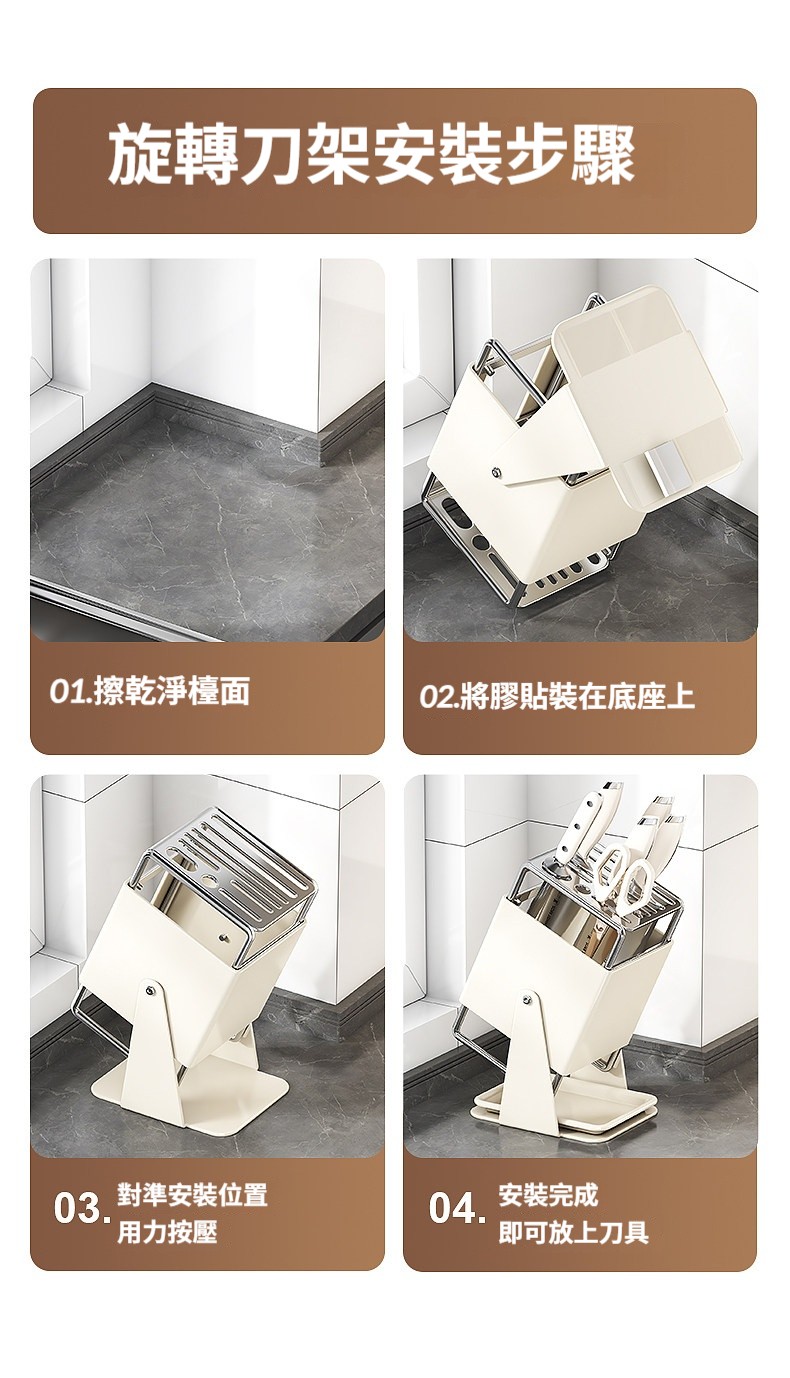 旋轉刀架安裝步驟

01.擦乾淨檯面

02.將膠貼裝在底座上

03. 對準安裝位置
用力按壓

04. 安裝完成
即可放上刀具