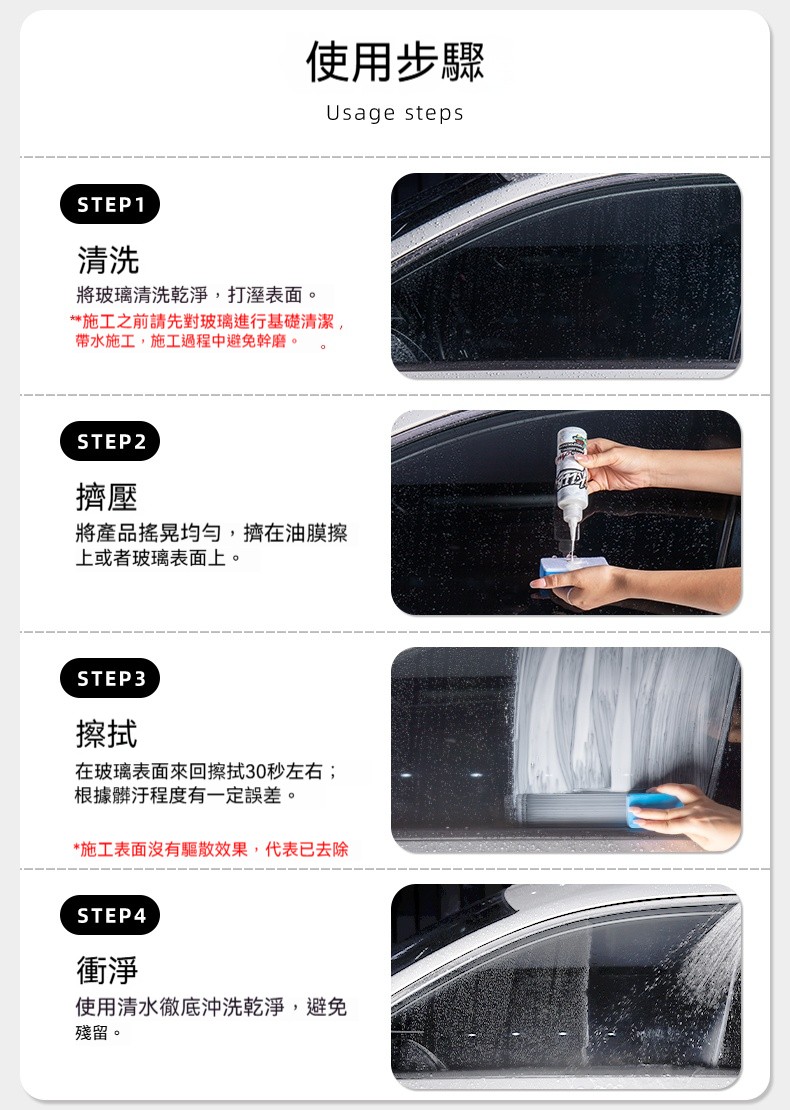 使用步驟

Usage steps

STEP1

清洗

將玻璃清洗乾淨，打溼表面。

**施工之前請先對玻璃進行基礎清潔，帶水施工，施工過程中避免幹磨。 。

STEP2

擠壓

將產品搖晃均勻，擠在油膜擦上或者玻璃表面上。

STEP3

擦拭

在玻璃表面來回擦拭30秒左右；根據髒汙程度有一定誤差。

*施工表面沒有驅散效果，代表已去除

STEP4

衝淨

使用清水徹底沖洗乾淨，避免殘留。