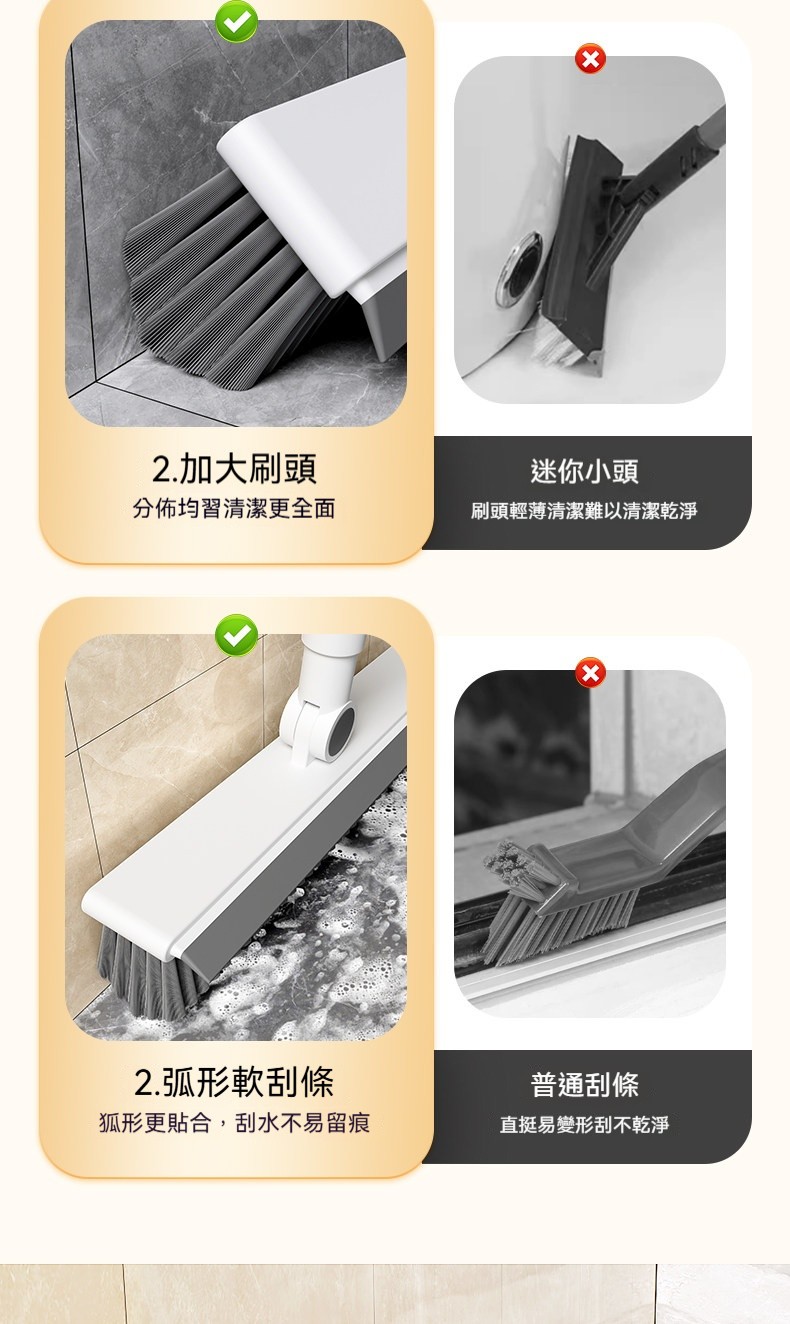 2.加大刷頭
分佈均習清潔更全面

迷你小頭
刷頭輕薄清潔難以清潔乾淨

2.弧形軟刮條
狐形更貼合，刮水不易留痕

普通刮條
直挺易變形刮不乾淨