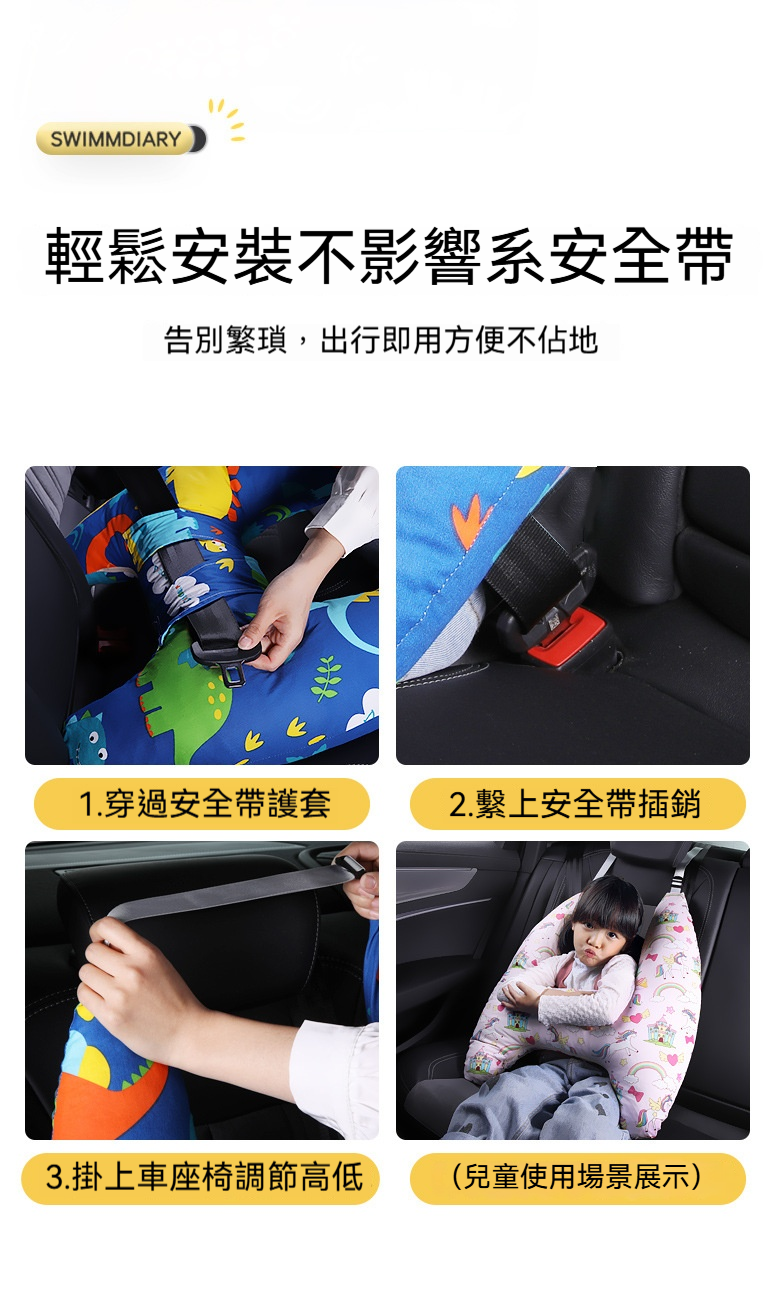 SWIMMDIARY

輕鬆安裝不影響系安全帶

告別繁瑣，出行即用方便不佔地

1.穿過安全帶護套

2.繫上安全帶插銷

3.掛上車座椅調節高低

（兒童使用場景展示）