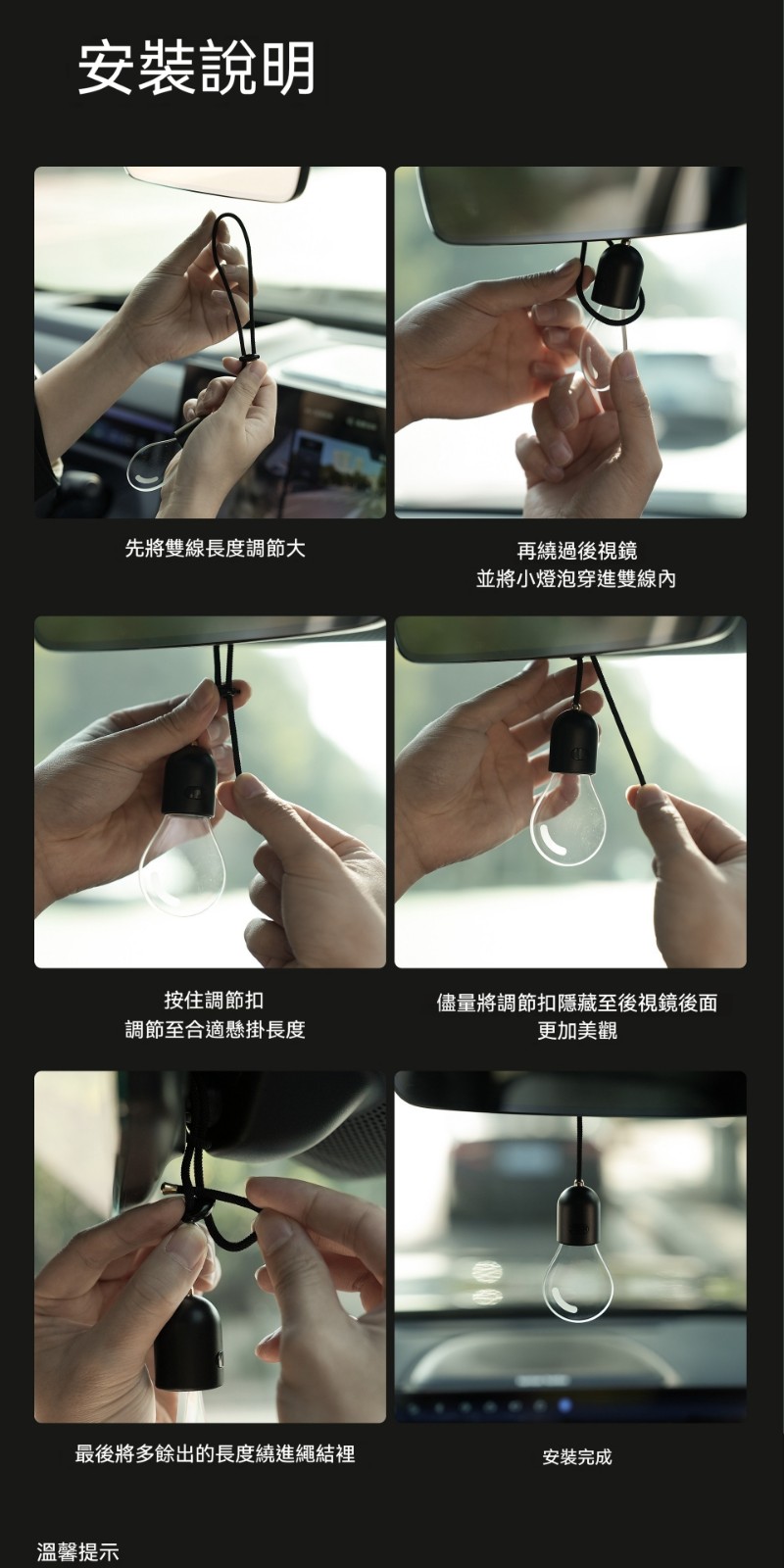 安裝說明

先將雙線長度調節大

再繞過後視鏡
並將小燈泡穿進雙線內

按住調節扣
調節至合適懸掛長度

儘量將調節扣隱藏至後視鏡後面
更加美觀

最後將多餘出的長度繞進繩結裡

安裝完成

溫馨提示