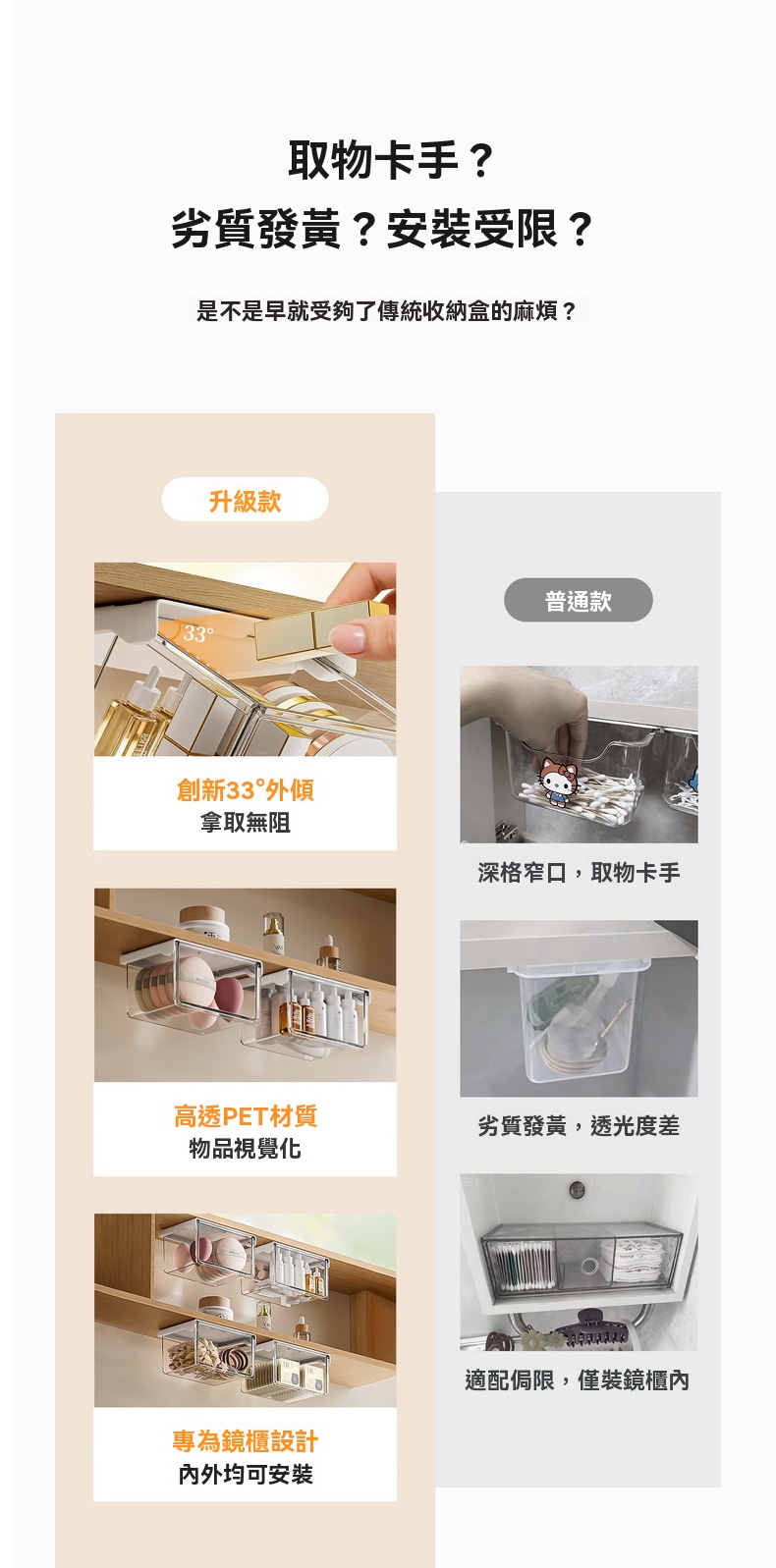 取物卡手？
劣質發黃？安裝受限？

是不是早就受夠了傳統收納盒的麻煩？

升級款

33°

創新33°外傾
拿取無阻

高透PET材質
物品視覺化

專為鏡櫃設計
內外均可安裝

普通款

深格窄口，取物卡手

劣質發黃，透光度差

適配侷限，僅裝鏡櫃內