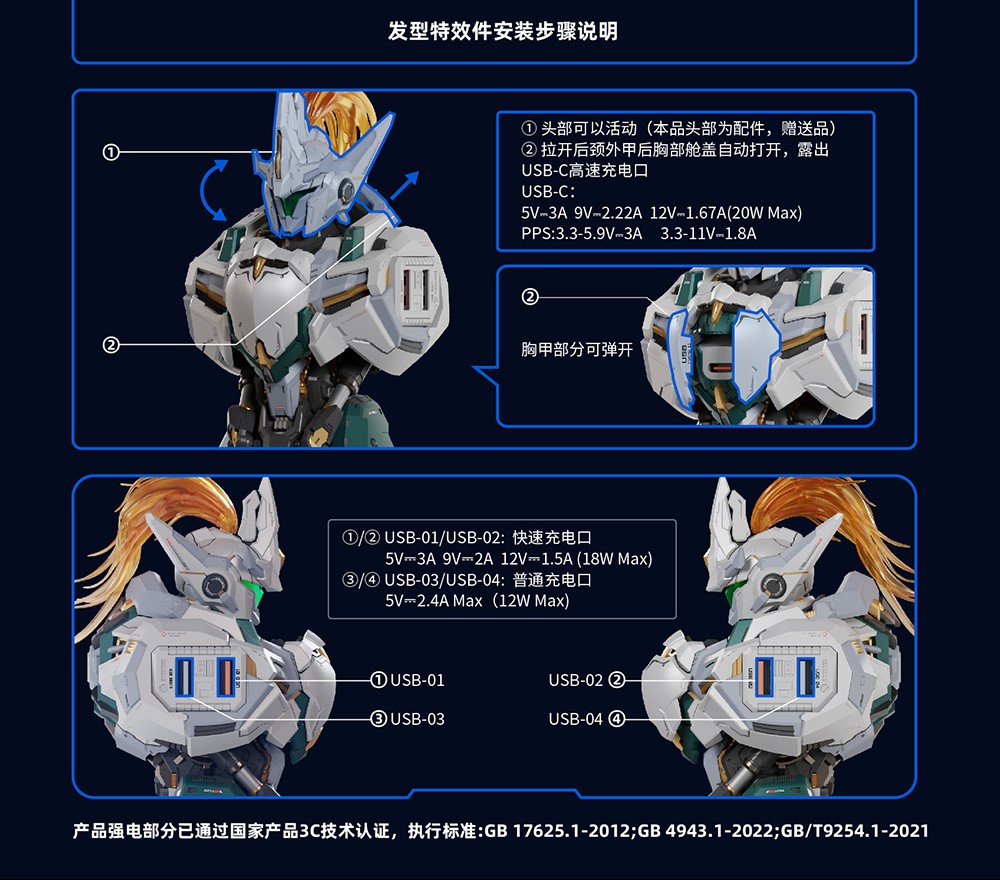 发型特效件安装步骤说明

①

②

① 头部可以活动（本品头部为配件，赠送品）
② 拉开后颈外甲后胸部舱盖自动打开，露出USB-C高速充电口
USB-C:
5V⎓3A 9V⎓2.22A 12V⎓1.67A(20W Max)
PPS:3.3-5.9V⎓3A 3.3-11V⎓1.8A

②

胸甲部分可弹开

①/② USB-01/USB-02: 快速充电口
5V⎓3A 9V⎓2A 12V⎓1.5A (18W Max)
③/④ USB-03/USB-04: 普通充电口
5V⎓2.4A Max（12W Max)

① USB-01

③ USB-03

USB-02 ②

USB-04 ④

产品强电部分已通过国家产品3C技术认证，执行标准:GB 17625.1-2012;GB 4943.1-2022;GB/T9254.1-2021