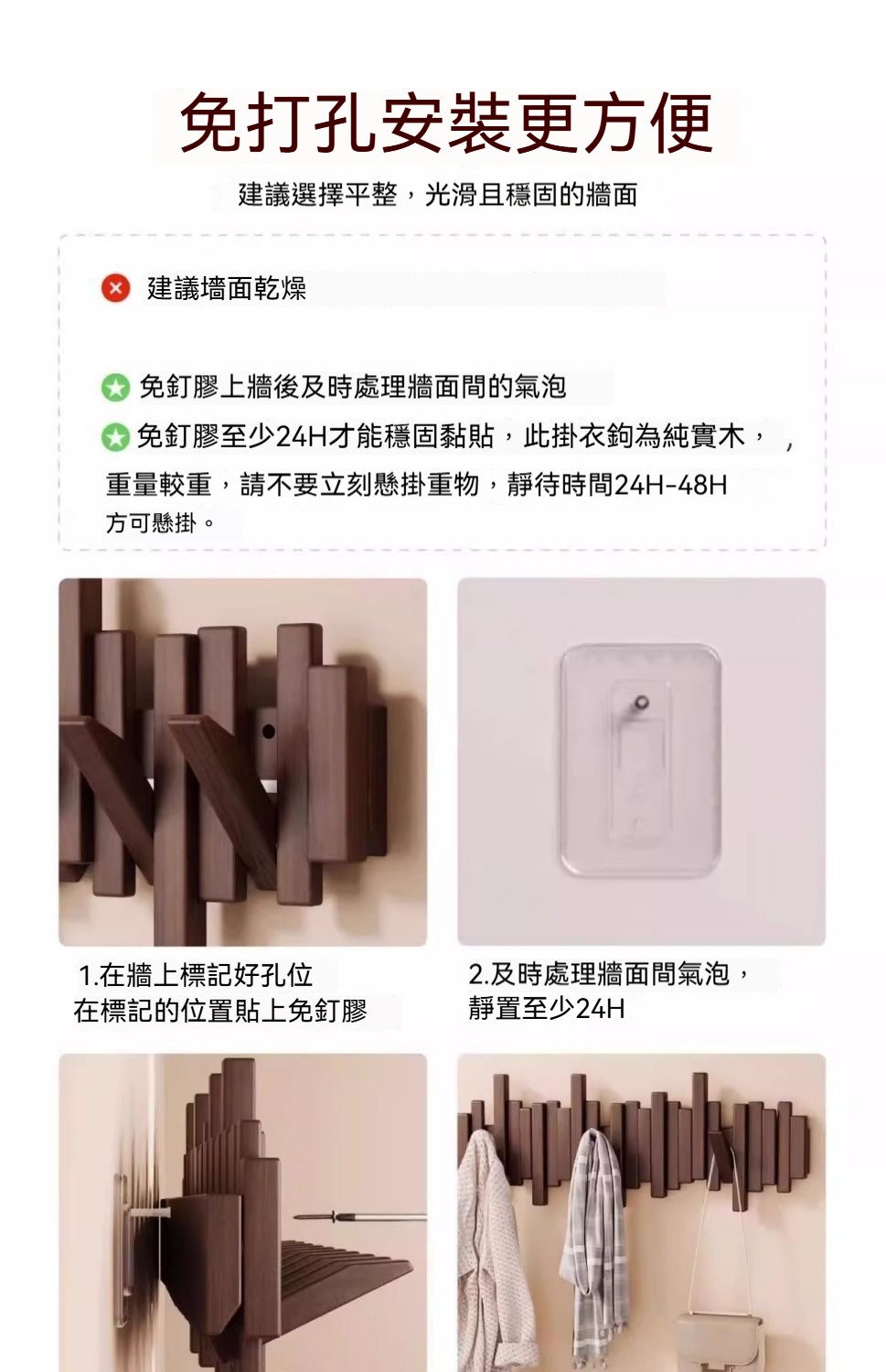 免打孔安裝更方便

建議選擇平整，光滑且穩固的牆面

建議墻面乾燥

免釘膠上牆後及時處理牆面間的氣泡

免釘膠至少24H才能穩固黏貼，此掛衣鉤為純實木，，重量較重，請不要立刻懸掛重物，靜待時間24H-48H方可懸掛。

1.在牆上標記好孔位
在標記的位置貼上免釘膠

2.及時處理牆面間氣泡，
靜置至少24H