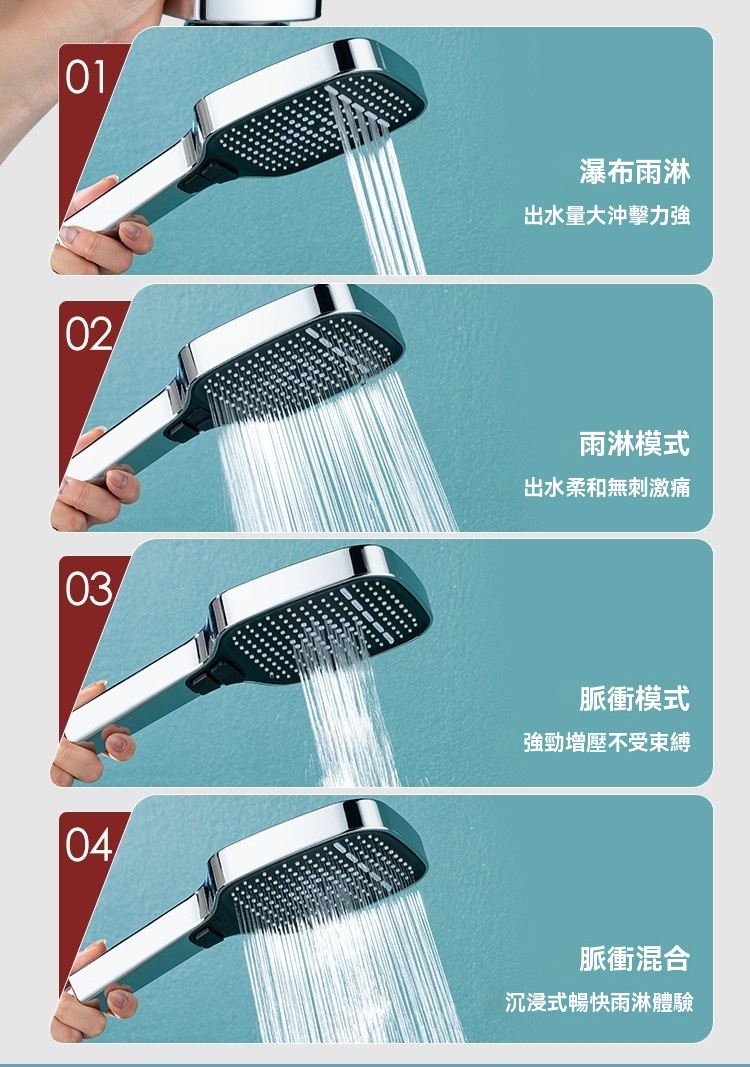 01

瀑布雨淋

出水量大沖擊力強

02

雨淋模式

出水柔和無刺激痛

03

脈衝模式

強勁增壓不受束縛

04

脈衝混合

沉浸式暢快雨淋體驗