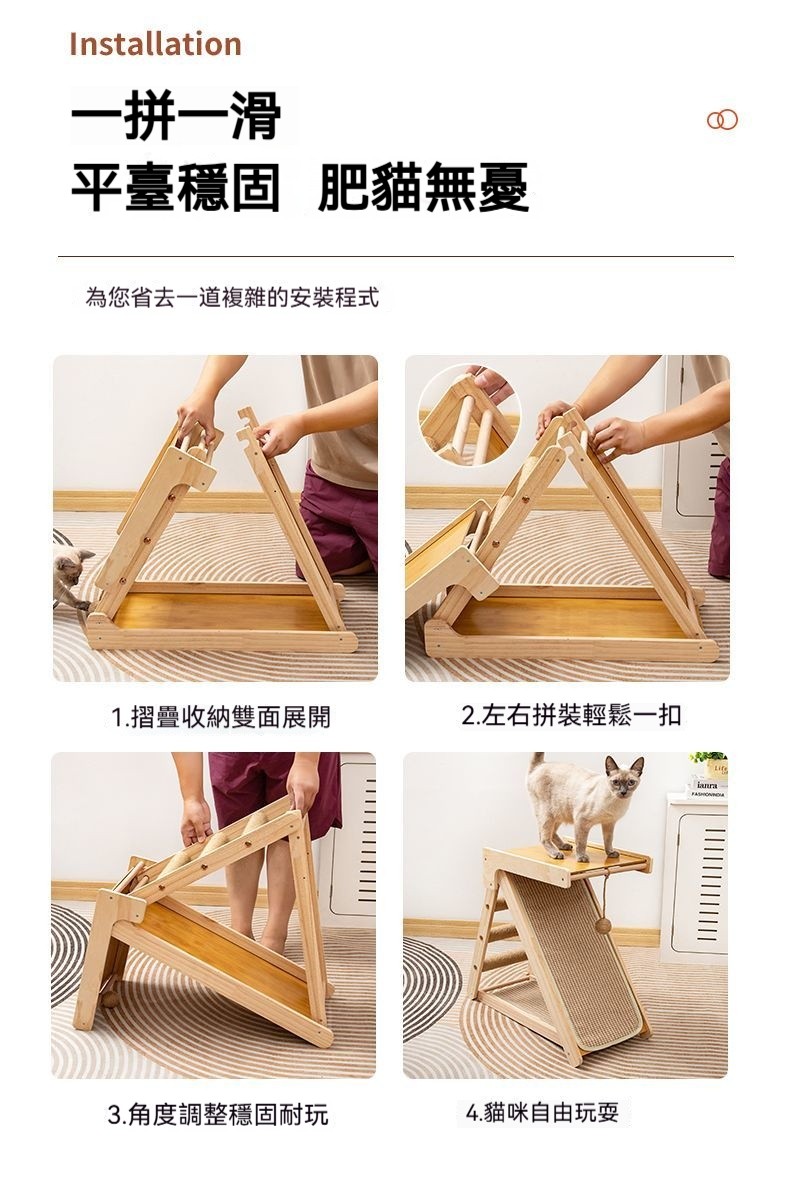 Installation

一拼一滑
平臺穩固 肥貓無憂

為您省去一道複雜的安裝程式

1.摺疊收納雙面展開

2.左右拼裝輕鬆一扣

3.角度調整穩固耐玩

4.貓咪自由玩耍