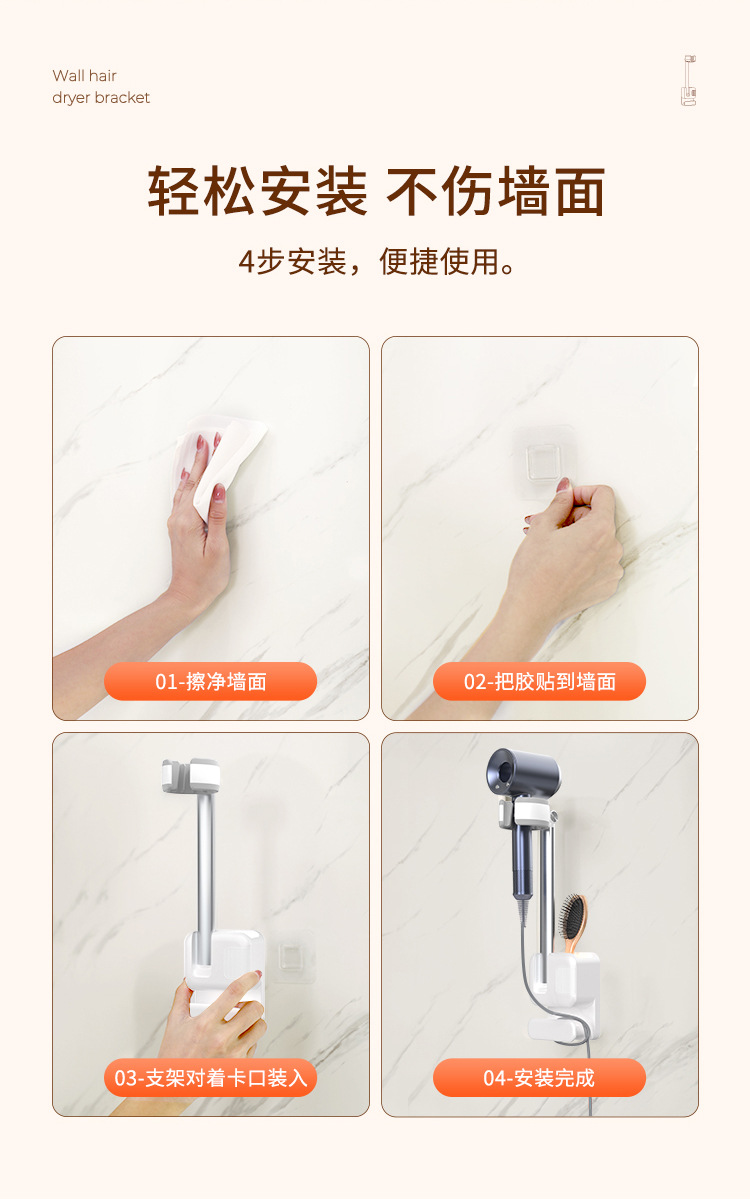 Wall hair
dryer bracket

轻松安装 不伤墙面

4步安装，便捷使用。

01-擦净墙面

02-把胶贴到墙面

03-支架对着卡口装入

04-安装完成