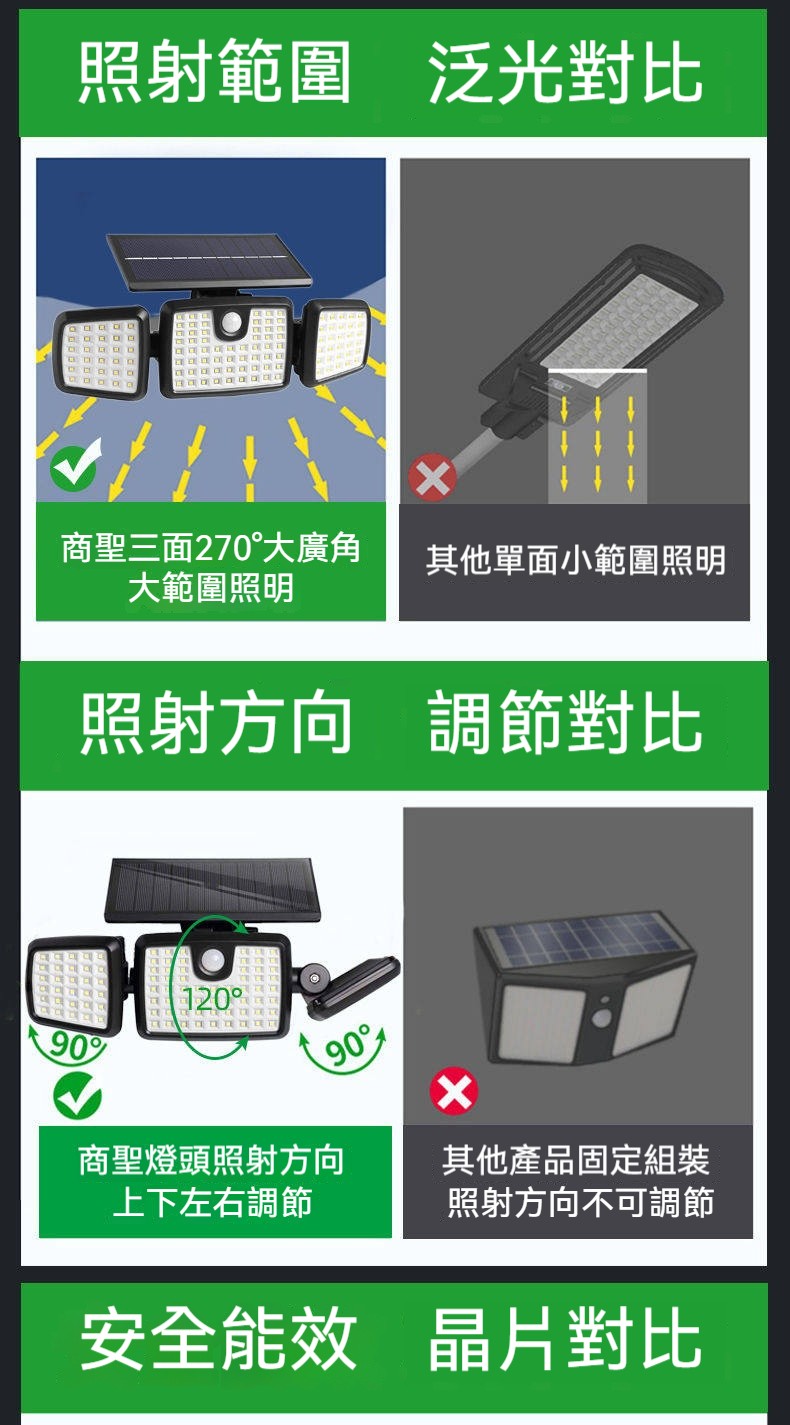 照射範圍　泛光對比

商聖三面270°大廣角
大範圍照明

其他單面小範圍照明

照射方向　調節對比

120°

90°

90°

商聖燈頭照射方向
上下左右調節

其他產品固定組裝
照射方向不可調節

安全能效　晶片對比