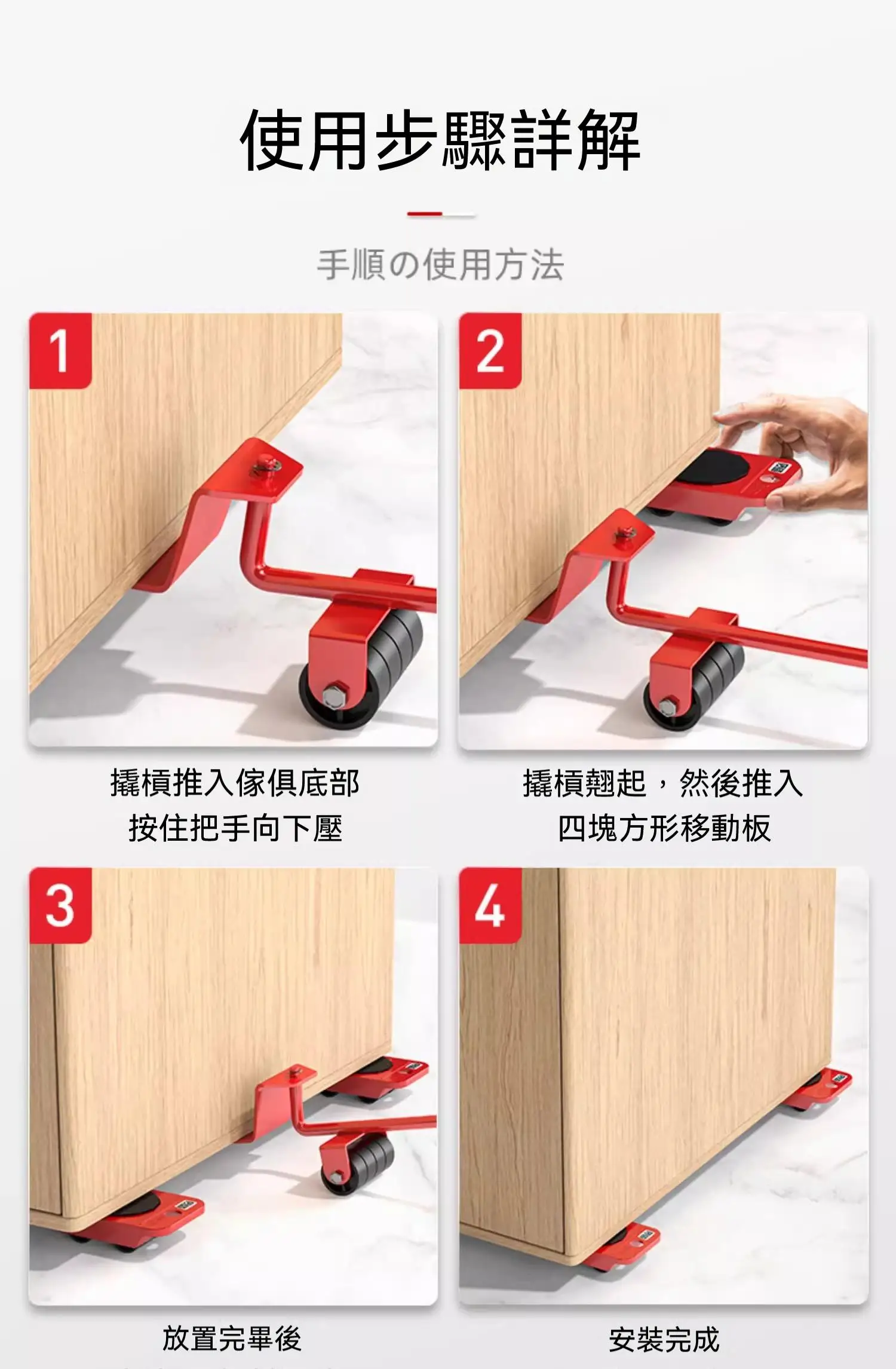 使用步驟詳解

手順の使用方法

1

撬槓推入傢俱底部
按住把手向下壓

2

撬槓翹起，然後推入
四塊方形移動板

3

放置完畢後

4

安裝完成