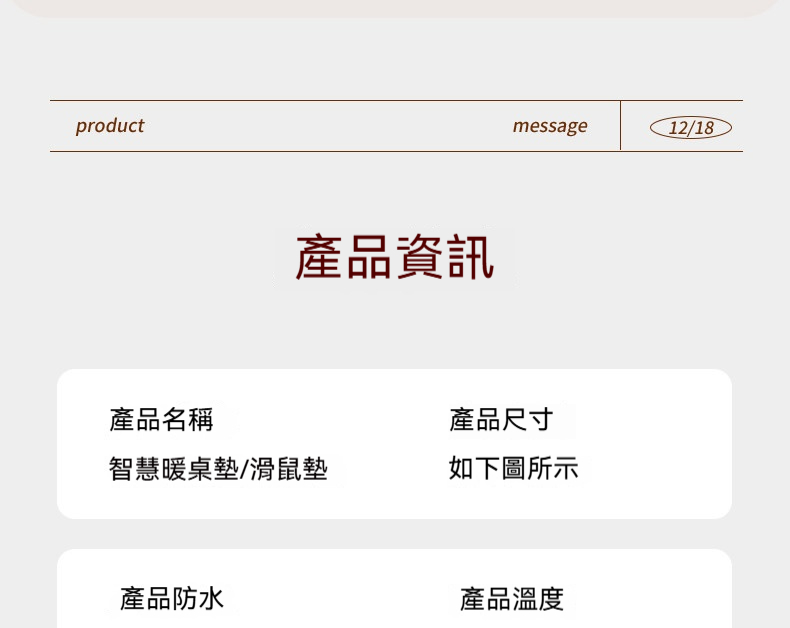 product message 12/18

產品資訊

產品名稱
智慧暖桌墊/滑鼠墊

產品尺寸
如下圖所示

產品防水

產品溫度