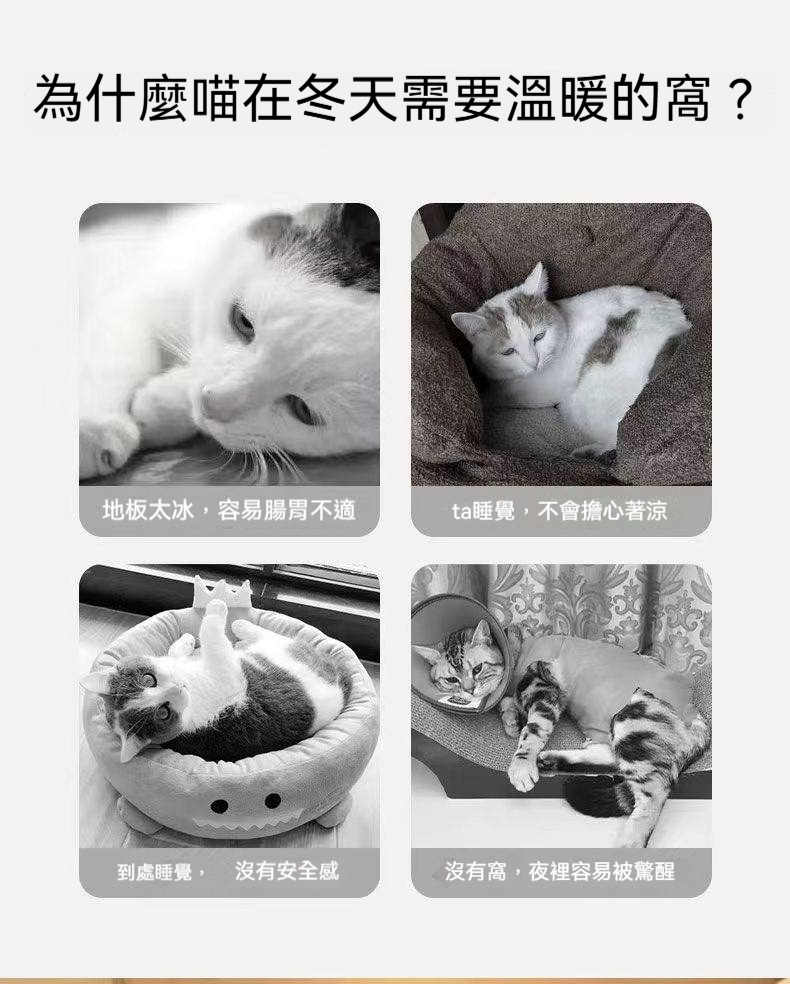 為什麼喵在冬天需要溫暖的窩？

地板太冰，容易腸胃不適

ta睡覺，不會擔心著涼

到處睡覺，　沒有安全感

沒有窩，夜裡容易被驚醒