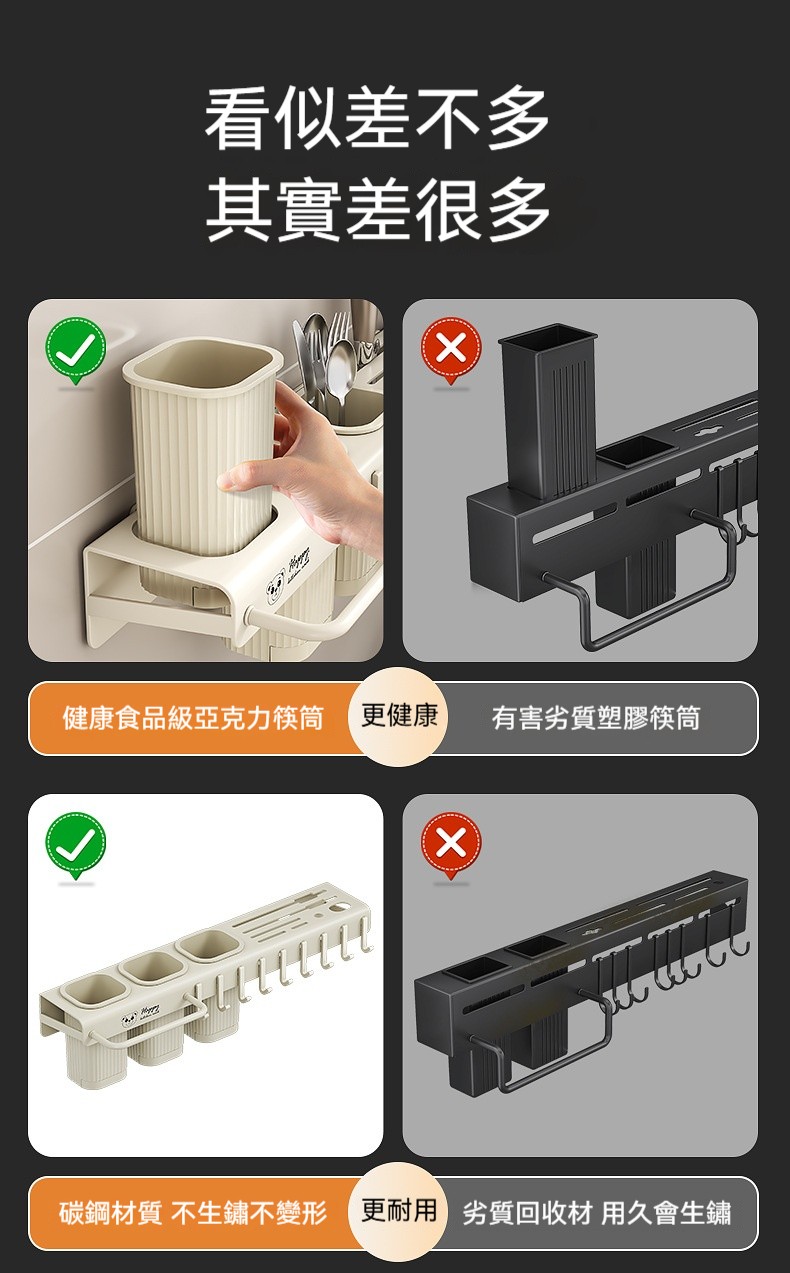 看似差不多
其實差很多

Happy

健康食品級亞克力筷筒 更健康 有害劣質塑膠筷筒

Happy

碳鋼材質 不生鏽不變形 更耐用 劣質回收材 用久會生鏽