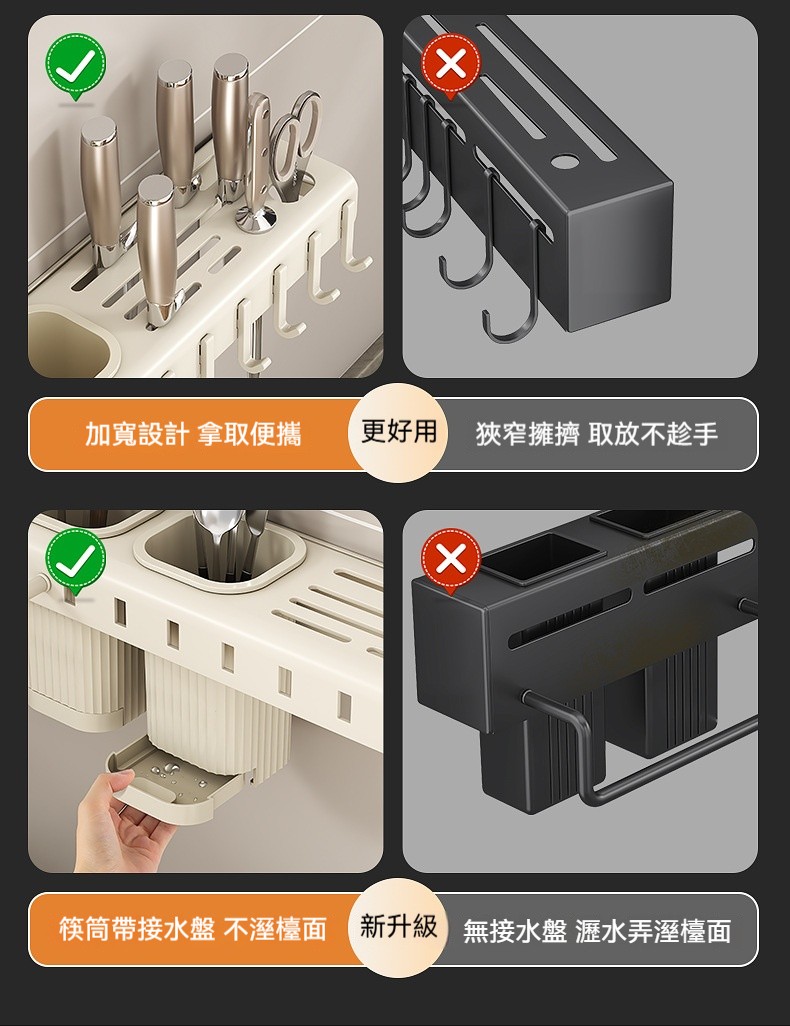 加寬設計 拿取便攜

更好用

狹窄擁擠 取放不趁手

筷筒帶接水盤 不溼檯面

新升級

無接水盤 瀝水弄溼檯面