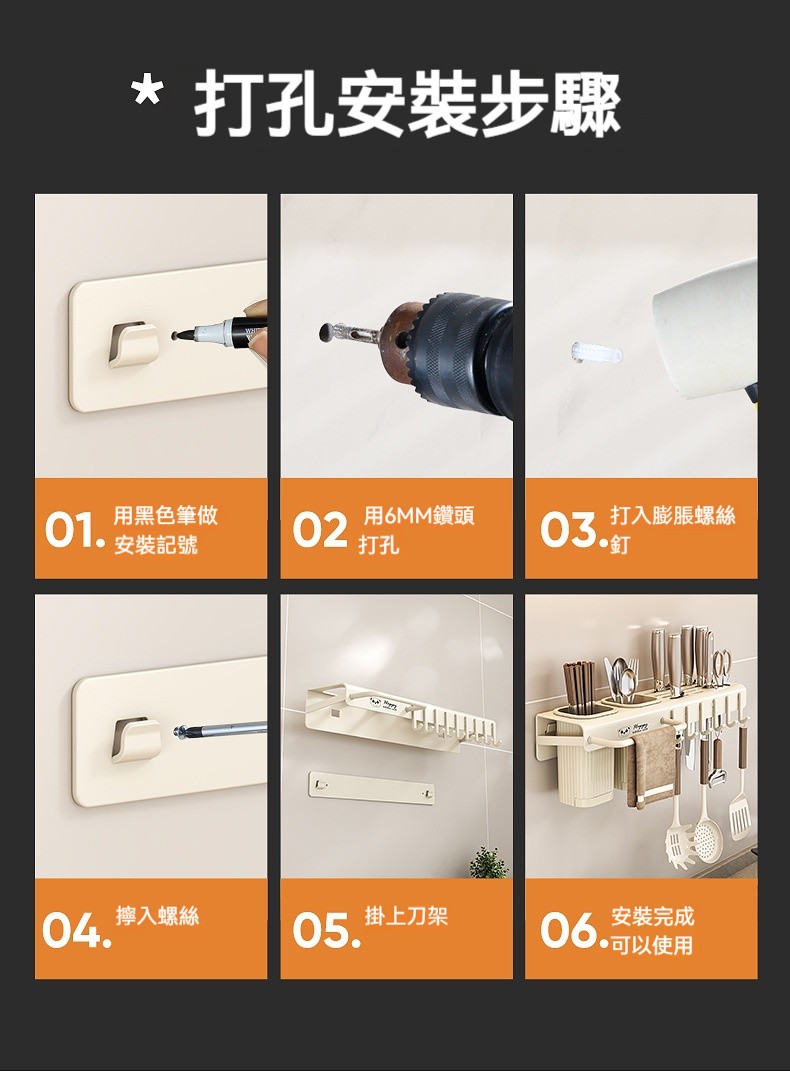 * 打孔安裝步驟

01. 用黑色筆做安裝記號

02 用6MM鑽頭打孔

03. 打入膨脹螺絲釘

04. 擰入螺絲

05. 掛上刀架

06. 安裝完成可以使用